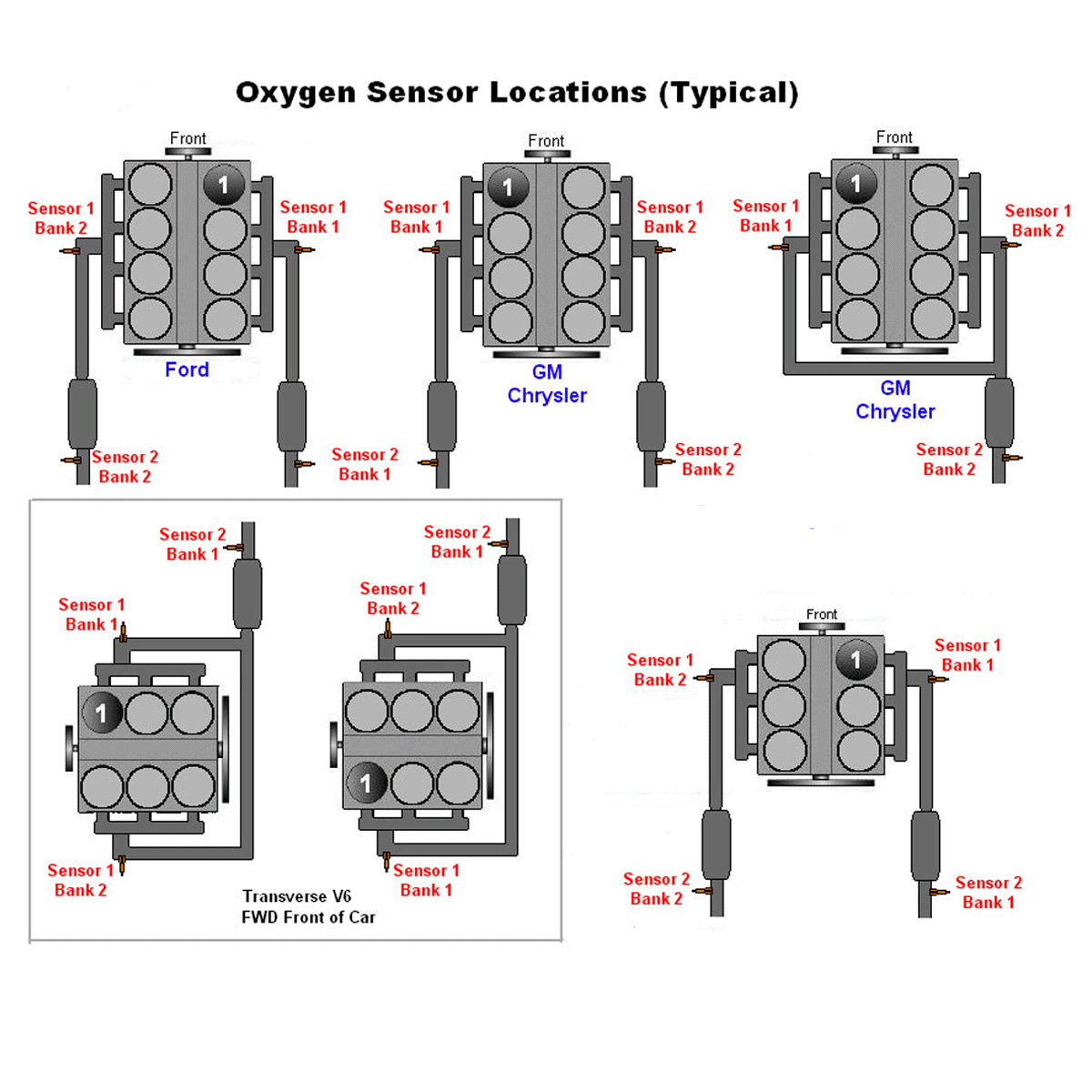 Oxygen Sensor Locations (Typical)

Front
1
Sensor 1
Bank 2
Sensor 1
Bank 1
Ford
Sensor 2
Bank 2
Sensor 2
Bank 1

Front
1
Sensor 1
Bank 1
Sensor 1
Bank 2
GM
Chrysler
Sensor 2
Bank 2

Front
1
Sensor 1
Bank 1
Sensor 1
Bank 2
GM
Chrysler
Sensor 2
Bank 2

Sensor 2
Bank 1
Sensor 1
Bank 1
1
Sensor 1
Bank 2

Sensor 2
Bank 1
Sensor 1
Bank 2
1
Sensor 1
Bank 1

Transverse V6
FWD Front of Car

Front
1
Sensor 1
Bank 2
Sensor 1
Bank 1
Sensor 2
Bank 2
Sensor 2
Bank 1