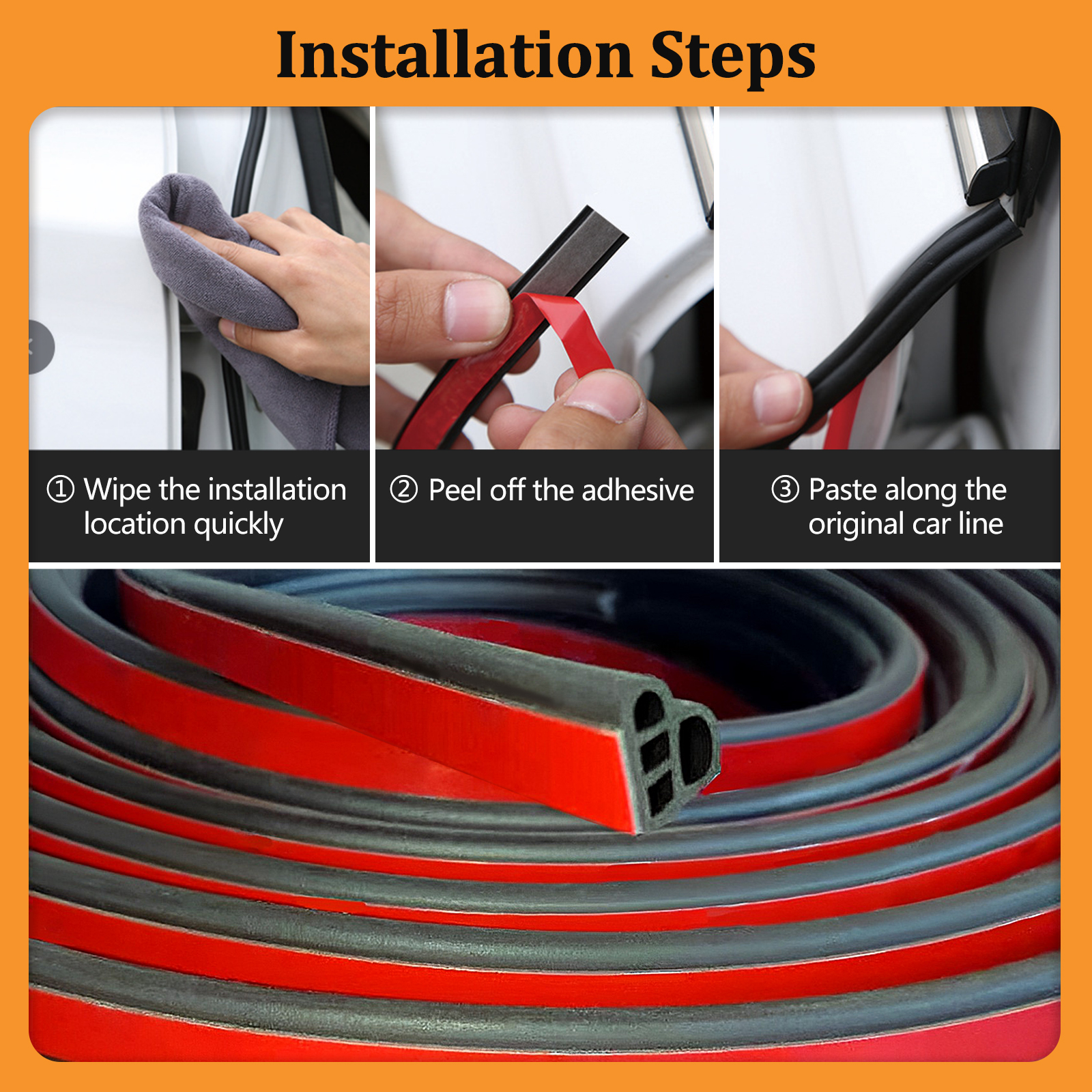 Installation Steps

① Wipe the installation location quickly

② Peel off the adhesive

③ Paste along the original car line