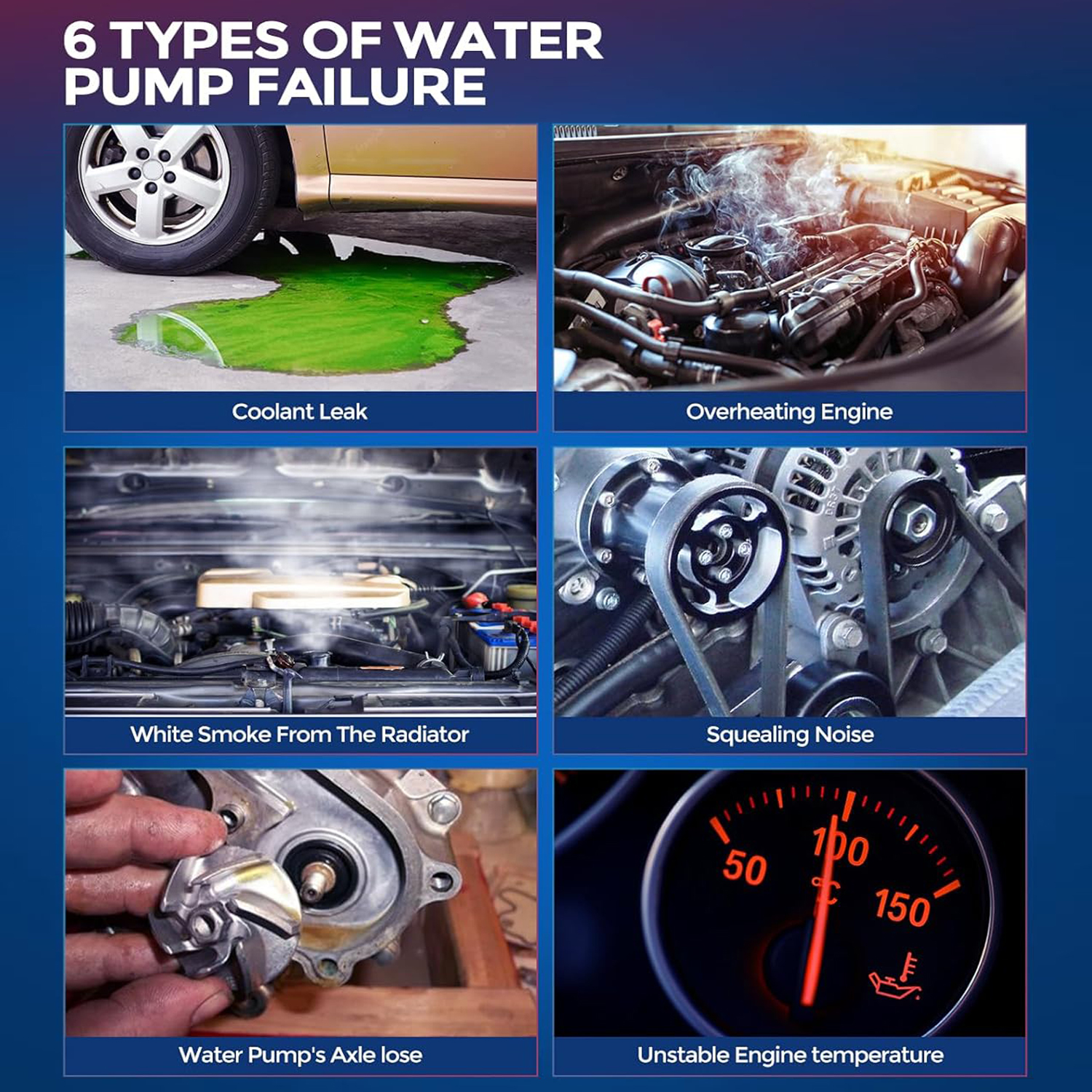 6 TYPES OF WATER PUMP FAILURE

Coolant Leak

Overheating Engine

White Smoke From The Radiator

Squealing Noise

Water Pump's Axle lose

50 100 150 °C

Unstable Engine temperature