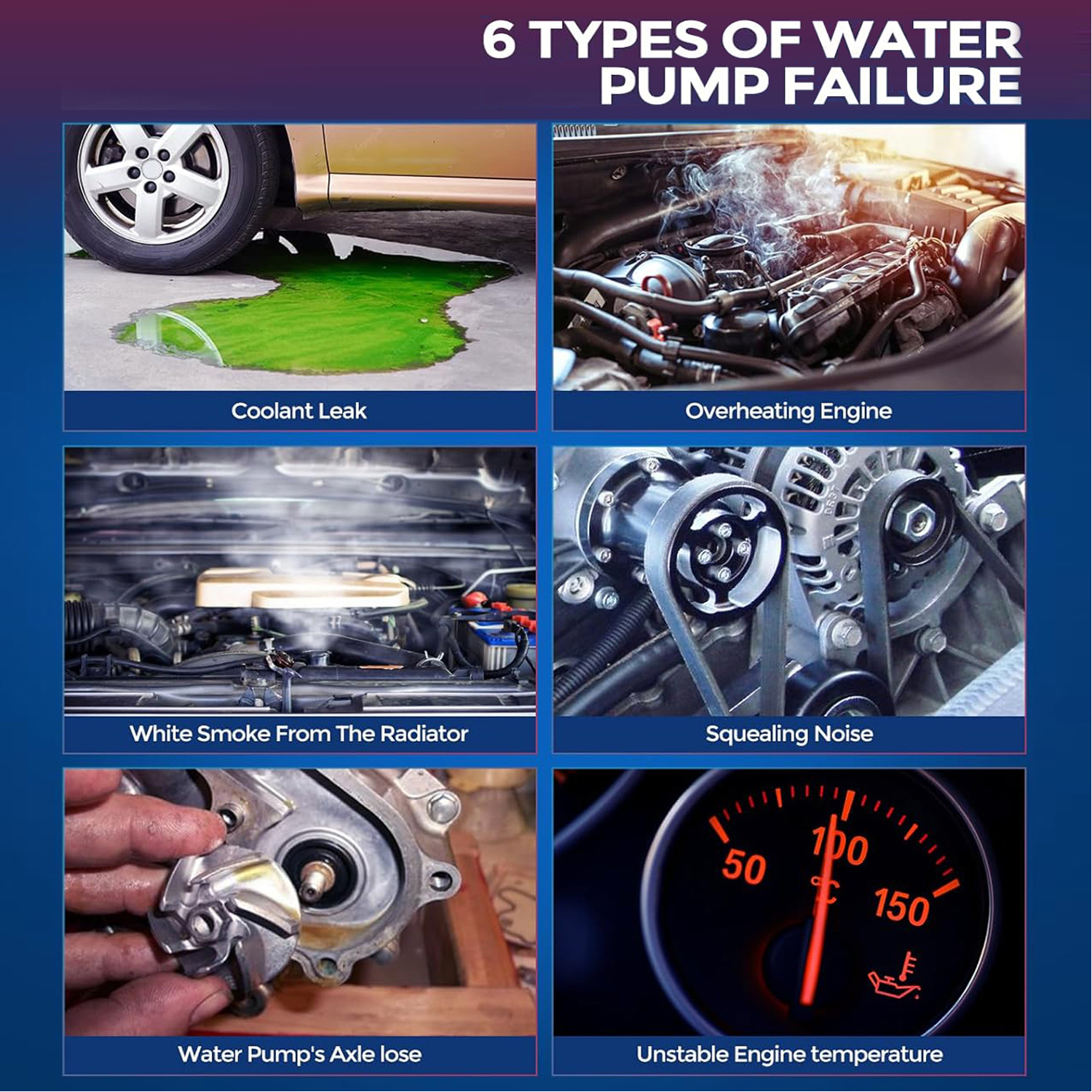 6 TYPES OF WATER PUMP FAILURE

Coolant Leak

Overheating Engine

White Smoke From The Radiator

Squealing Noise

Water Pump's Axle lose

50 100 °C 150

Unstable Engine temperature