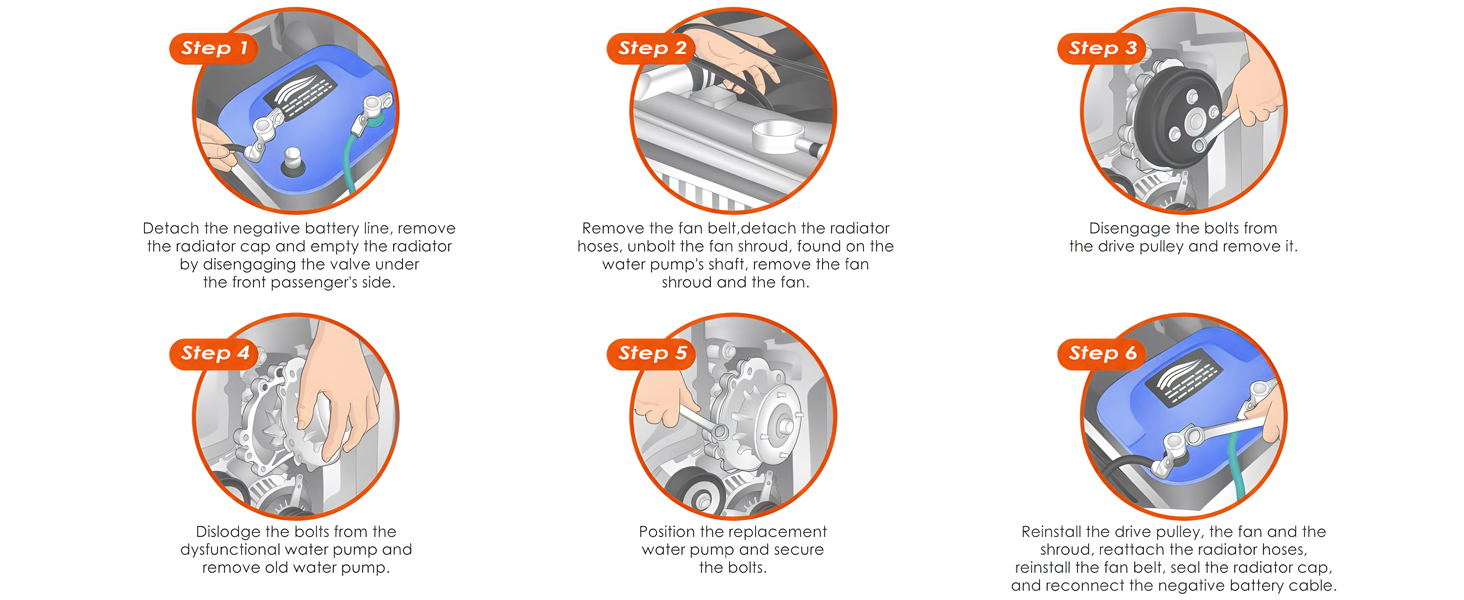 Step 1

Detach the negative battery line, remove the radiator cap and empty the radiator by disengaging the valve under the front passenger's side.

Step 2

Remove the fan belt,detach the radiator hoses, unbolt the fan shroud, found on the water pump's shaft, remove the fan shroud and the fan.

Step 3

Disengage the bolts from the drive pulley and remove it.

Step 4

Dislodge the bolts from the dysfunctional water pump and remove old water pump.

Step 5

Position the replacement water pump and secure the bolts.

Step 6

Reinstall the drive pulley, the fan and the shroud, reattach the radiator hoses, reinstall the fan belt, seal the radiator cap, and reconnect the negative battery cable.