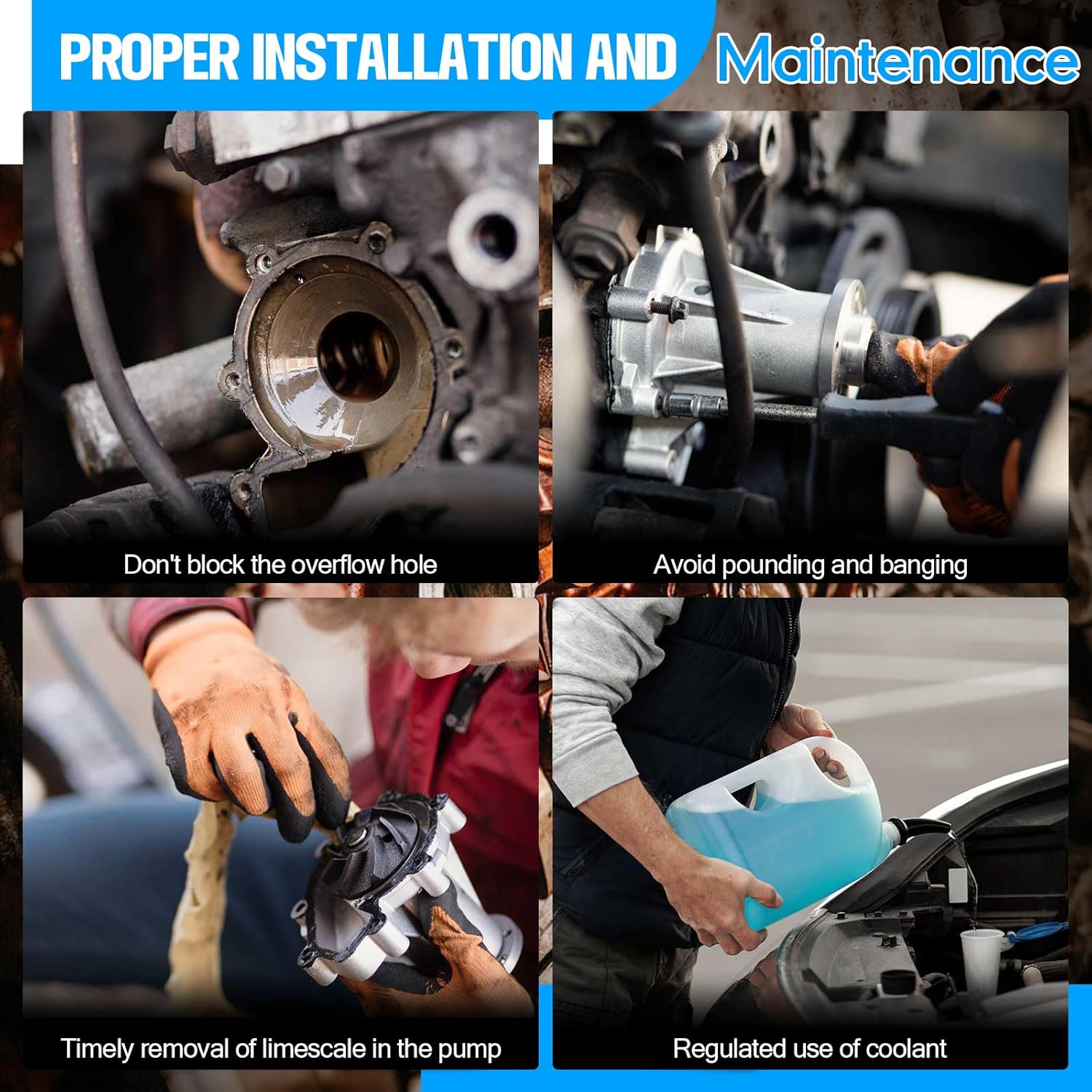 PROPER INSTALLATION AND Maintenance

Don't block the overflow hole

Avoid pounding and banging

Timely removal of limescale in the pump

Regulated use of coolant