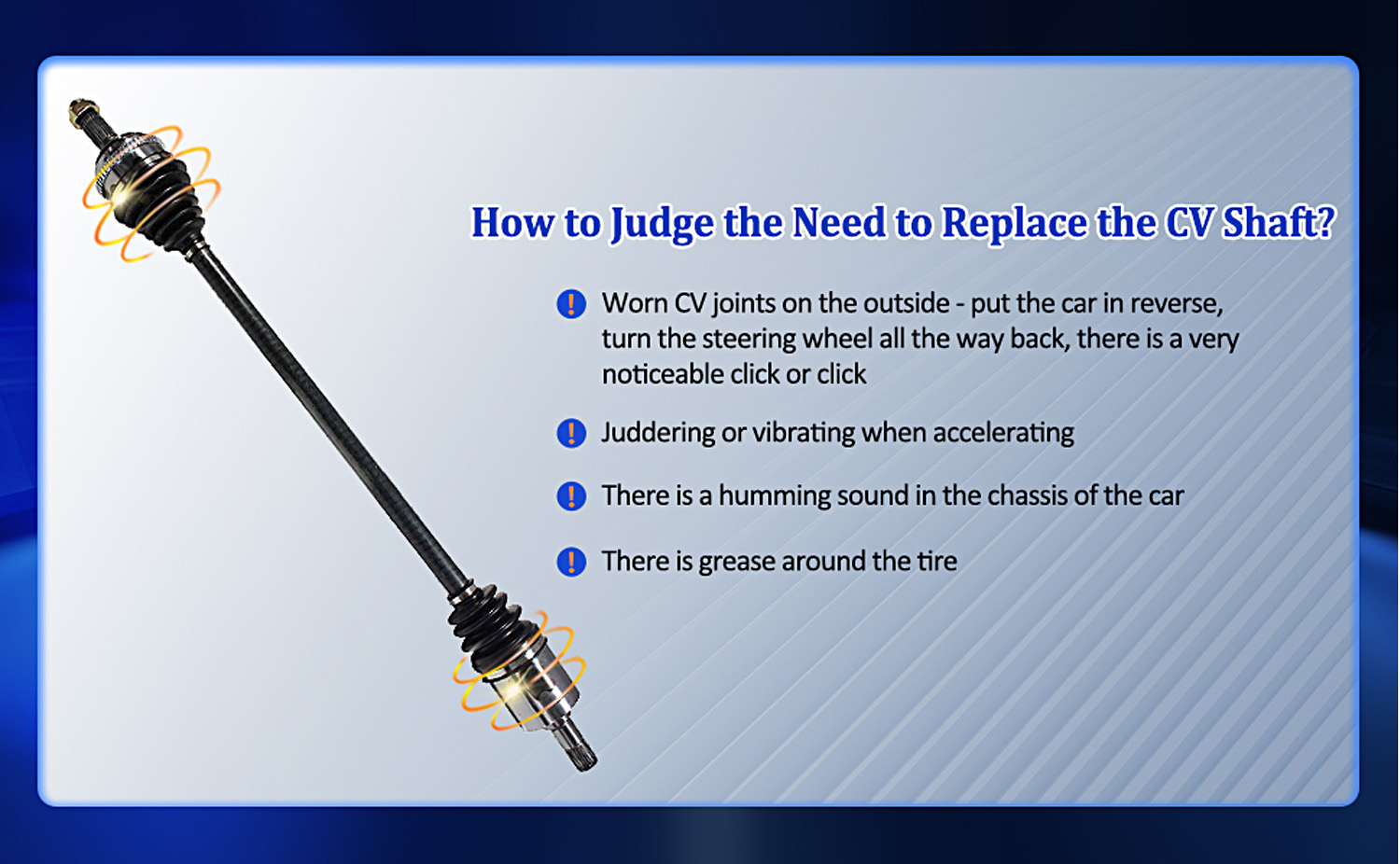 How to Judge the Need to Replace the CV Shaft?

! Worn CV joints on the outside - put the car in reverse, turn the steering wheel all the way back, there is a very noticeable click or click

! Juddering or vibrating when accelerating

! There is a humming sound in the chassis of the car

! There is grease around the tire