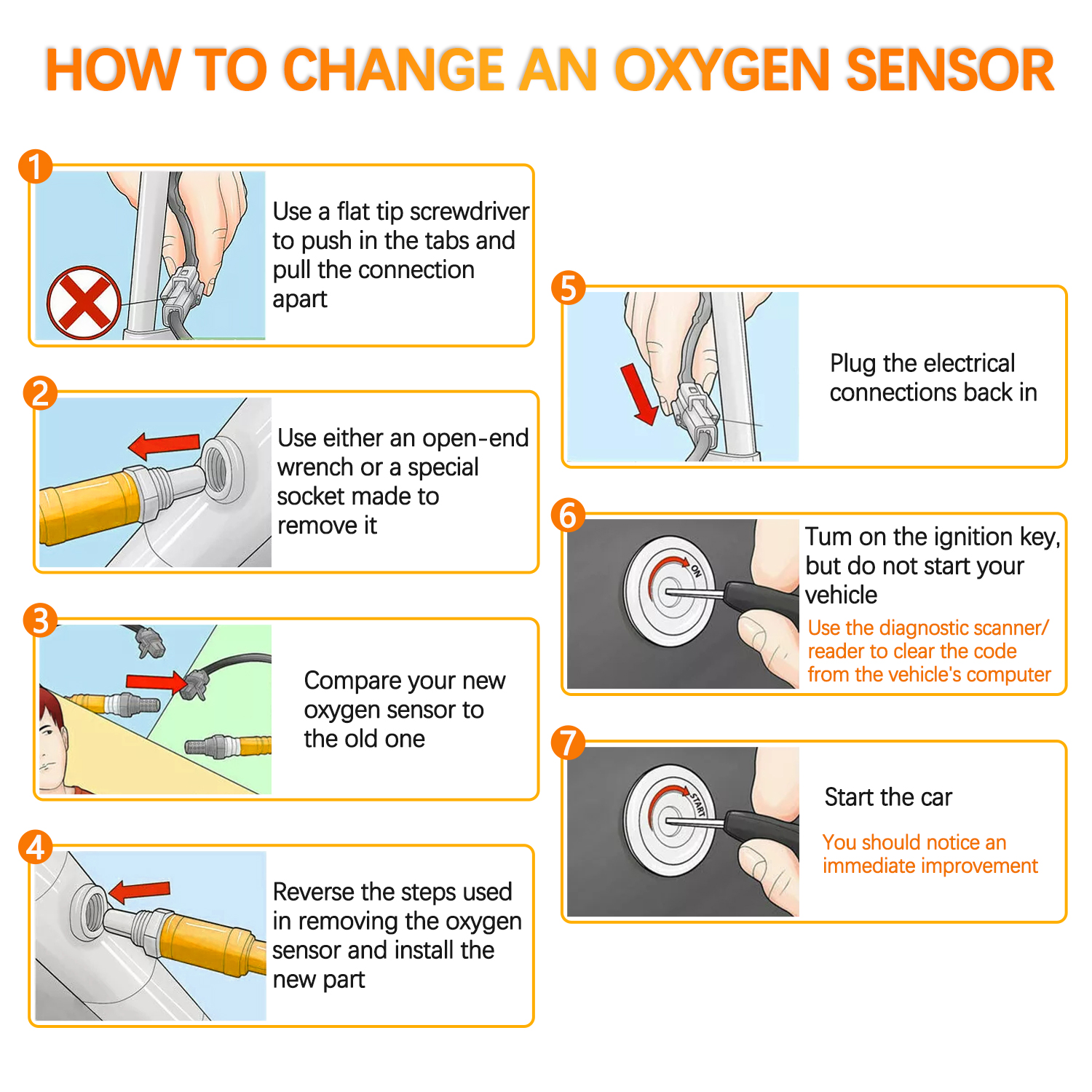 HOW TO CHANGE AN OXYGEN SENSOR

1
Use a flat tip screwdriver to push in the tabs and pull the connection apart

2
Use either an open-end wrench or a special socket made to remove it

3
Compare your new oxygen sensor to the old one

4
Reverse the steps used in removing the oxygen sensor and install the new part

5
Plug the electrical connections back in

6
ON
Tum on the ignition key, but do not start your vehicle
Use the diagnostic scanner/ reader to clear the code from the vehicle's computer

7
START
Start the car
You should notice an immediate improvement