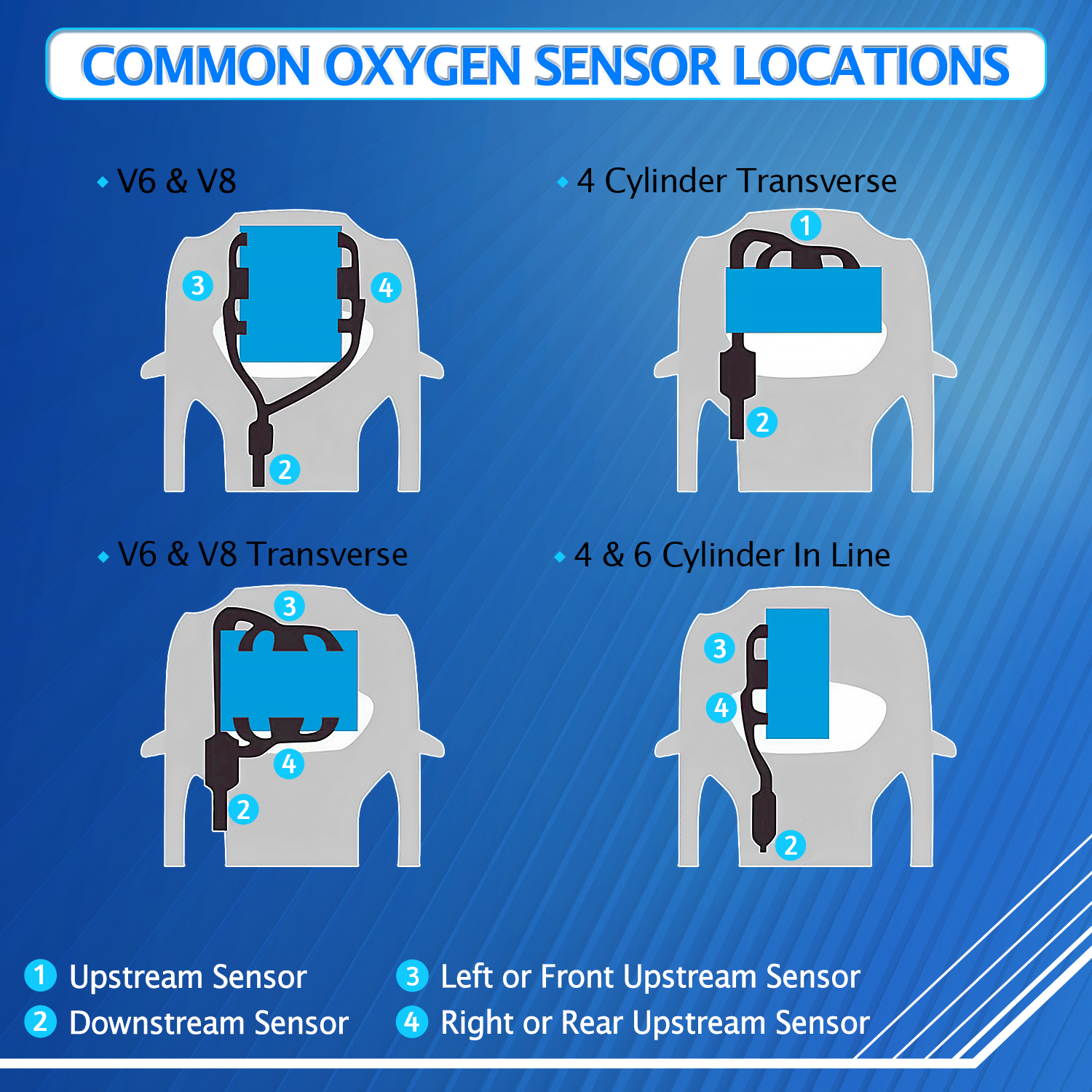 COMMON OXYGEN SENSOR LOCATIONS

V6 & V8

3 4 2

4 Cylinder Transverse

1 2

V6 & V8 Transverse

3 4 2

4 & 6 Cylinder In Line

3 4 2

1 Upstream Sensor
2 Downstream Sensor
3 Left or Front Upstream Sensor
4 Right or Rear Upstream Sensor