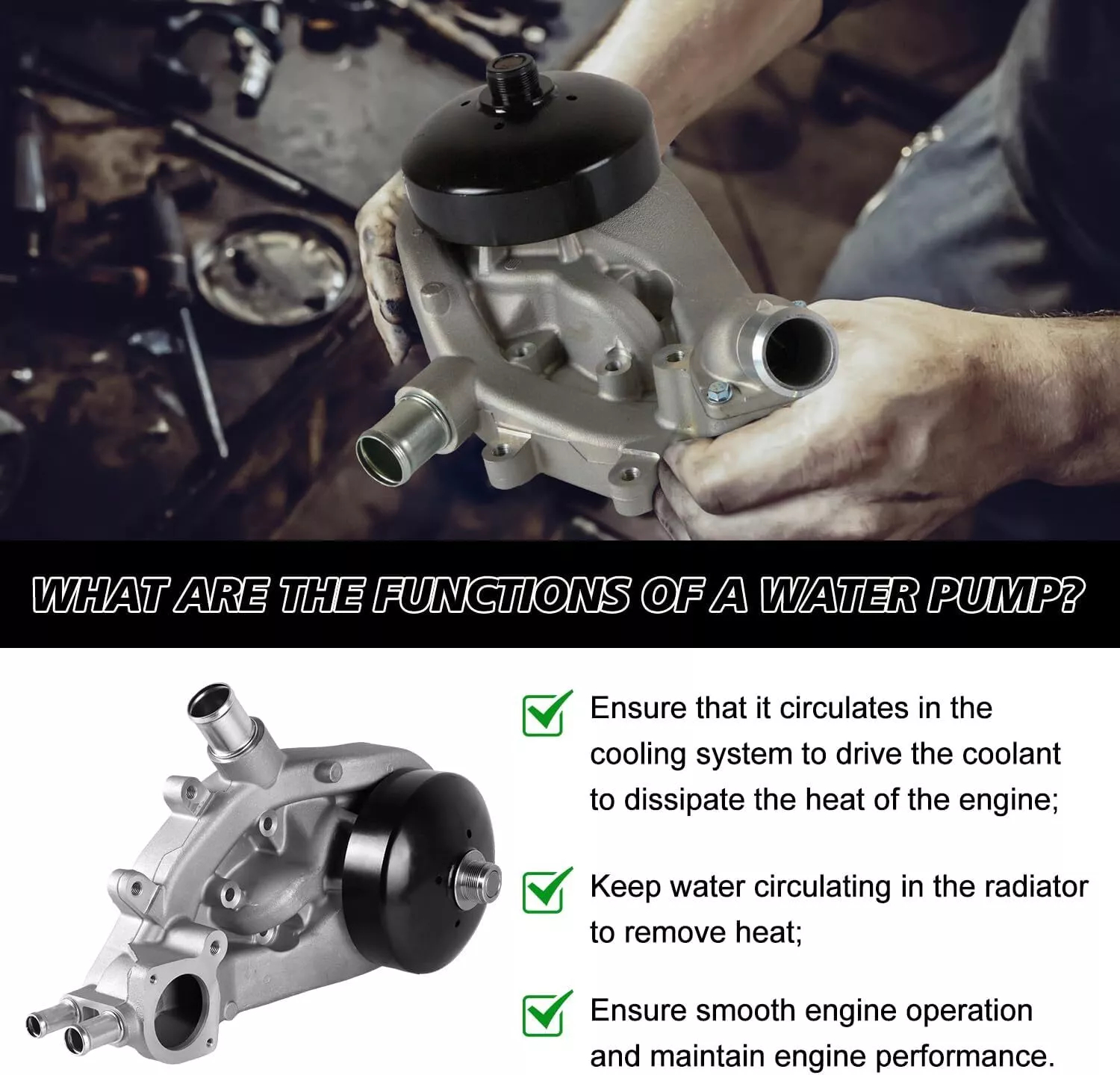 WHAT ARE THE FUNCTIONS OF A WATER PUMP?

Ensure that it circulates in the cooling system to drive the coolant to dissipate the heat of the engine;

Keep water circulating in the radiator to remove heat;

Ensure smooth engine operation and maintain engine performance.