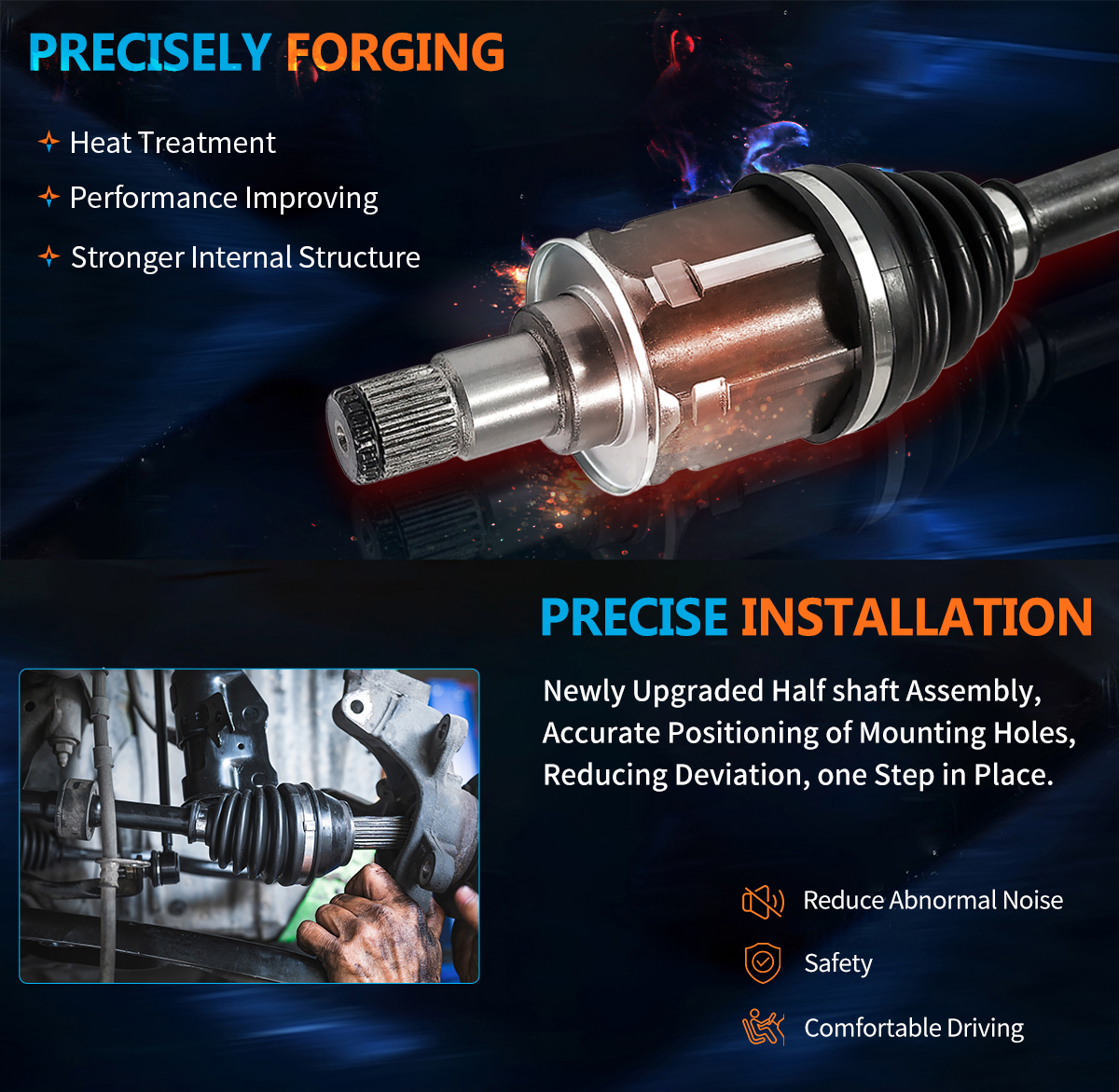 PRECISELY FORGING

Heat Treatment

Performance Improving

Stronger Internal Structure

PRECISE INSTALLATION

Newly Upgraded Half shaft Assembly, Accurate Positioning of Mounting Holes, Reducing Deviation, one Step in Place.

Reduce Abnormal Noise

Safety

Comfortable Driving