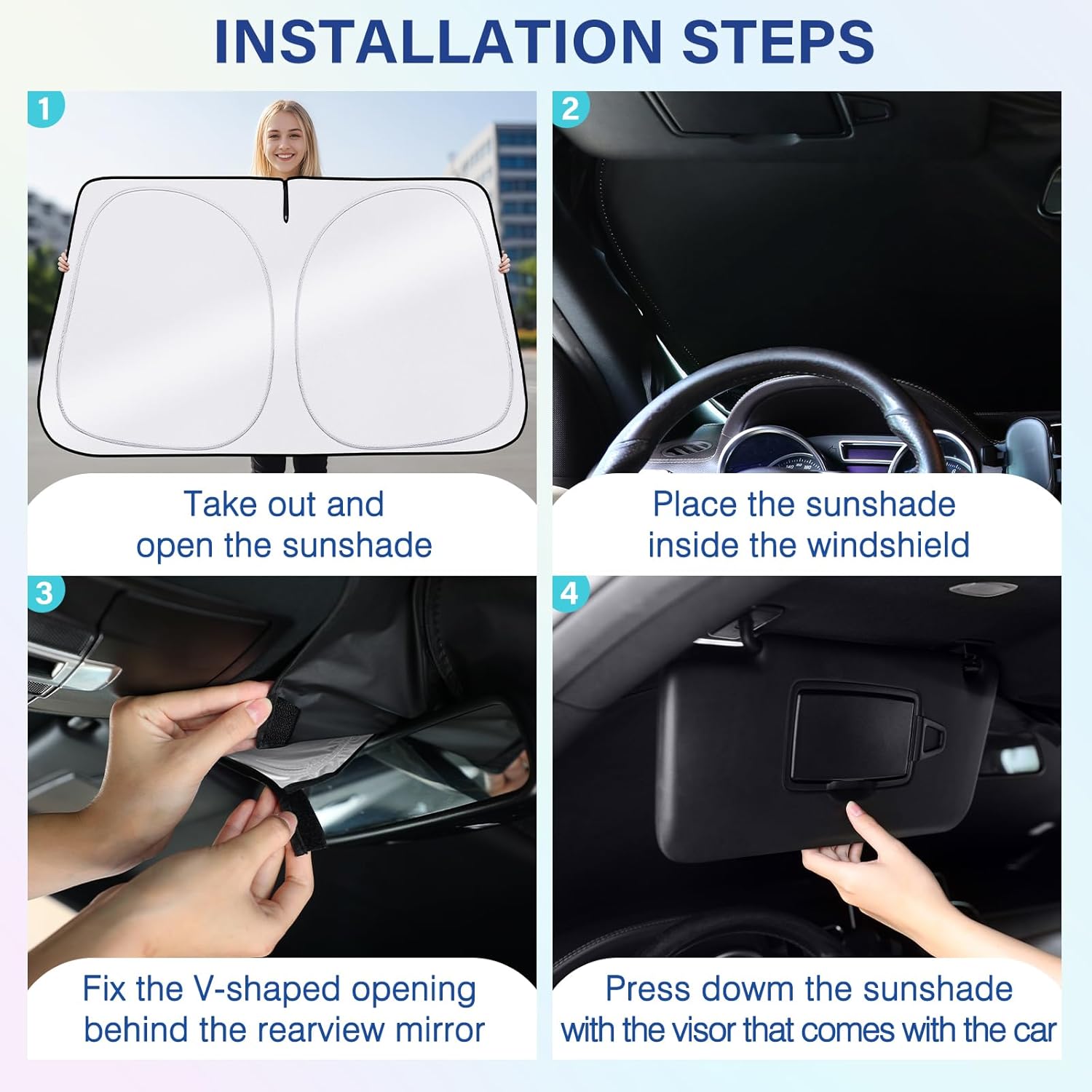 INSTALLATION STEPS

1

Take out and open the sunshade

2

Place the sunshade inside the windshield

3

Fix the V-shaped opening behind the rearview mirror

4

Press dowm the sunshade with the visor that comes with the car