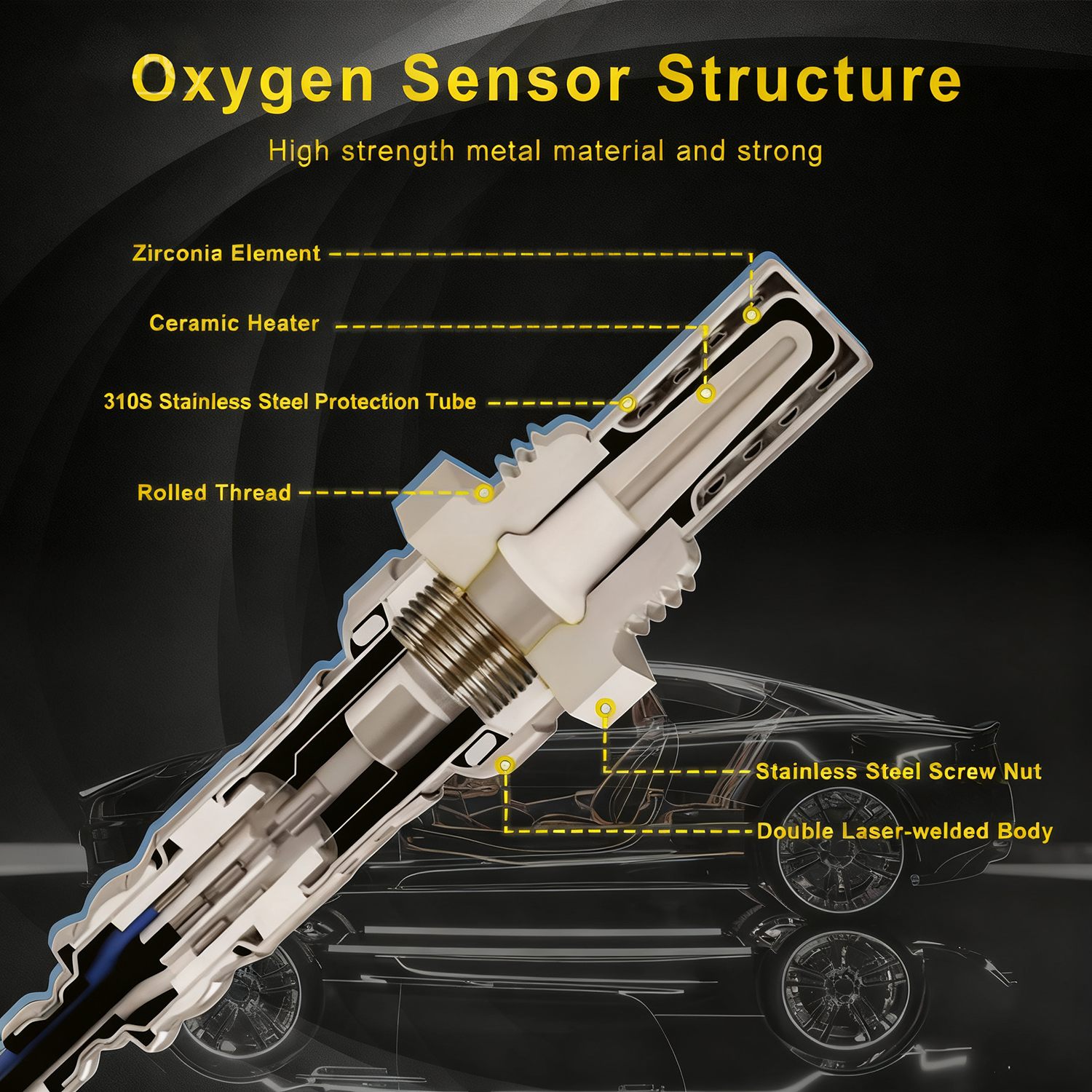 Oxygen Sensor Structure

High strength metal material and strong

Zirconia Element

Ceramic Heater

310S Stainless Steel Protection Tube

Rolled Thread

Stainless Steel Screw Nut

Double Laser-welded Body