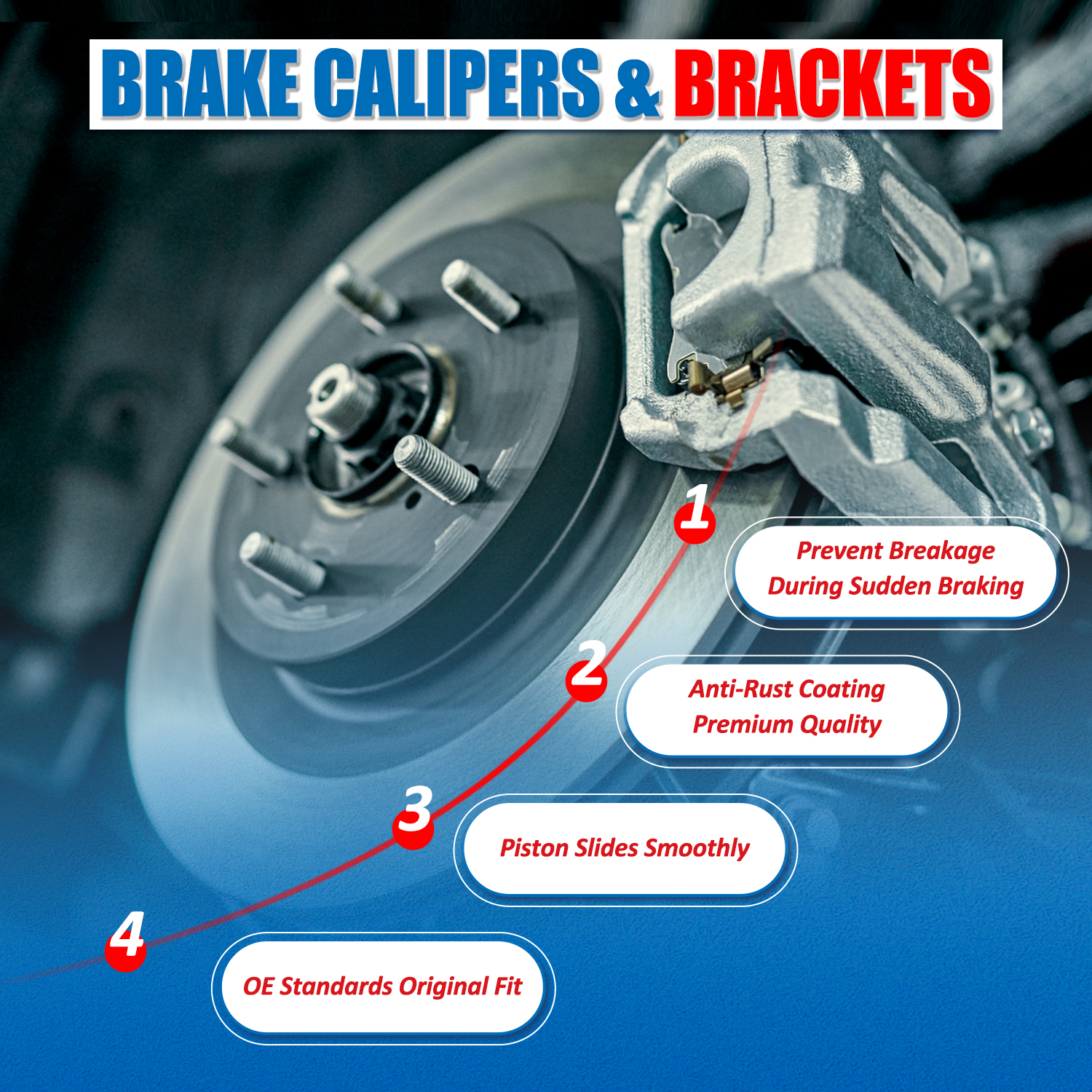 BRAKE CALIPERS & BRACKETS

1
Prevent Breakage During Sudden Braking

2
Anti-Rust Coating Premium Quality

3
Piston Slides Smoothly

4
OE Standards Original Fit