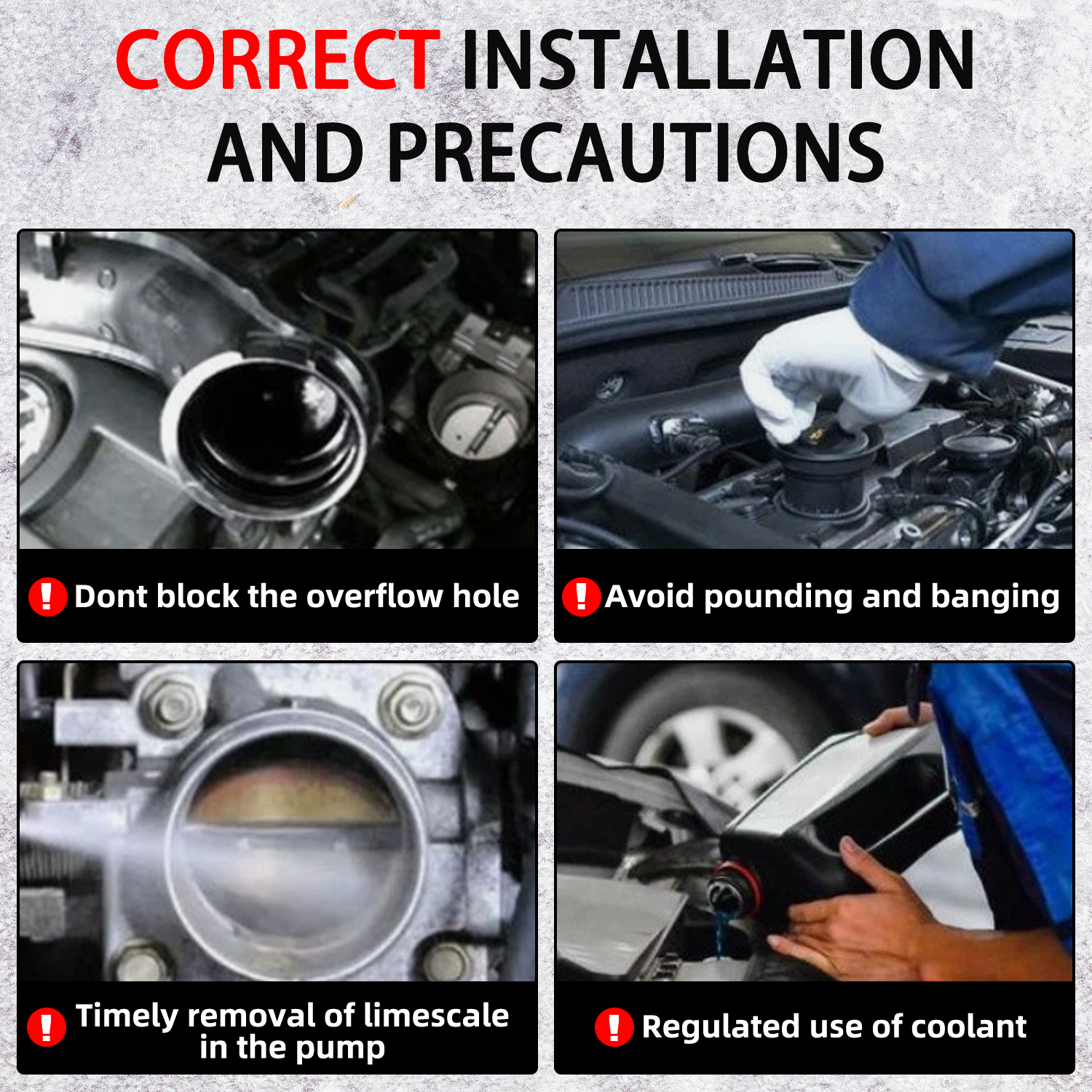 CORRECT INSTALLATION AND PRECAUTIONS

! Dont block the overflow hole

! Avoid pounding and banging

! Timely removal of limescale in the pump

! Regulated use of coolant