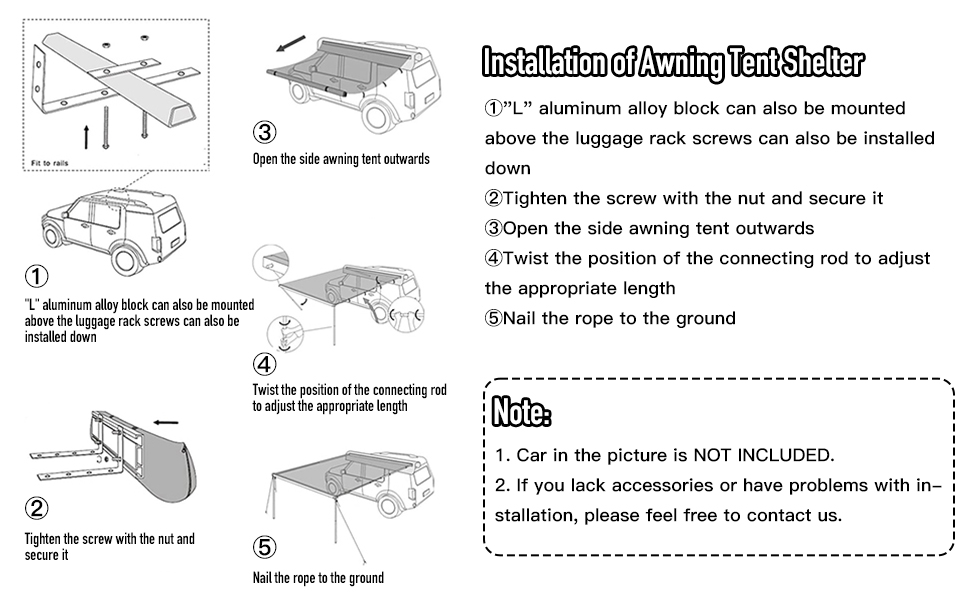 Fit to rails

①

"L" aluminum alloy block can also be mounted above the luggage rack screws can also be installed down

②

Tighten the screw with the nut and secure it

③

Open the side awning tent outwards

④

Twist the position of the connecting rod to adjust the appropriate length

⑤

Nail the rope to the ground

Installation of Awning Tent Shelter

①"L" aluminum alloy block can also be mounted above the luggage rack screws can also be installed down
②Tighten the screw with the nut and secure it
③Open the side awning tent outwards
④Twist the position of the connecting rod to adjust the appropriate length
⑤Nail the rope to the ground

Note:

1. Car in the picture is NOT INCLUDED.
2. If you lack accessories or have problems with installation, please feel free to contact us.