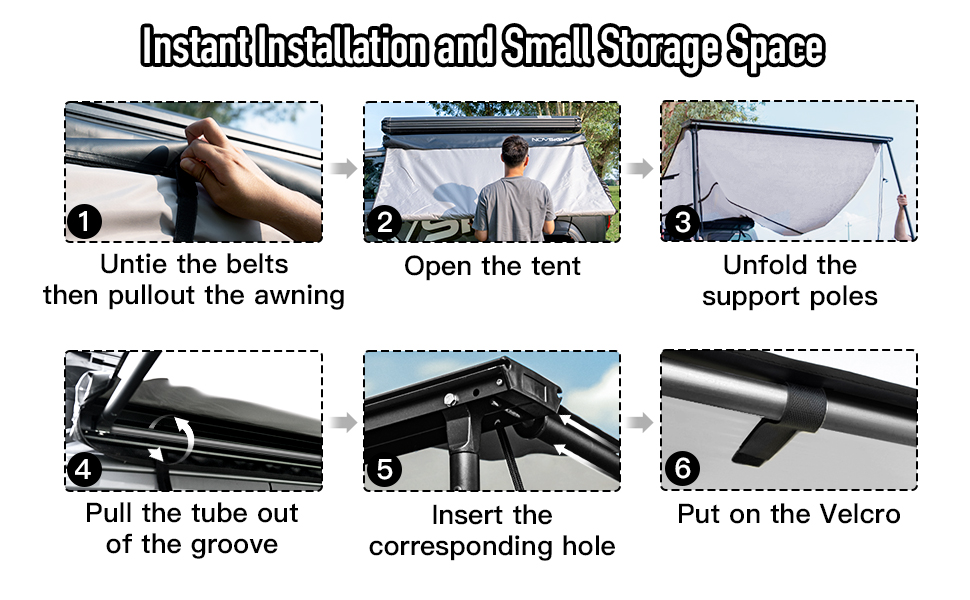 Instant Installation and Small Storage Space

1
Untie the belts then pullout the awning

2
Open the tent

3
Unfold the support poles

4
Pull the tube out of the groove

5
Insert the corresponding hole

6
Put on the Velcro