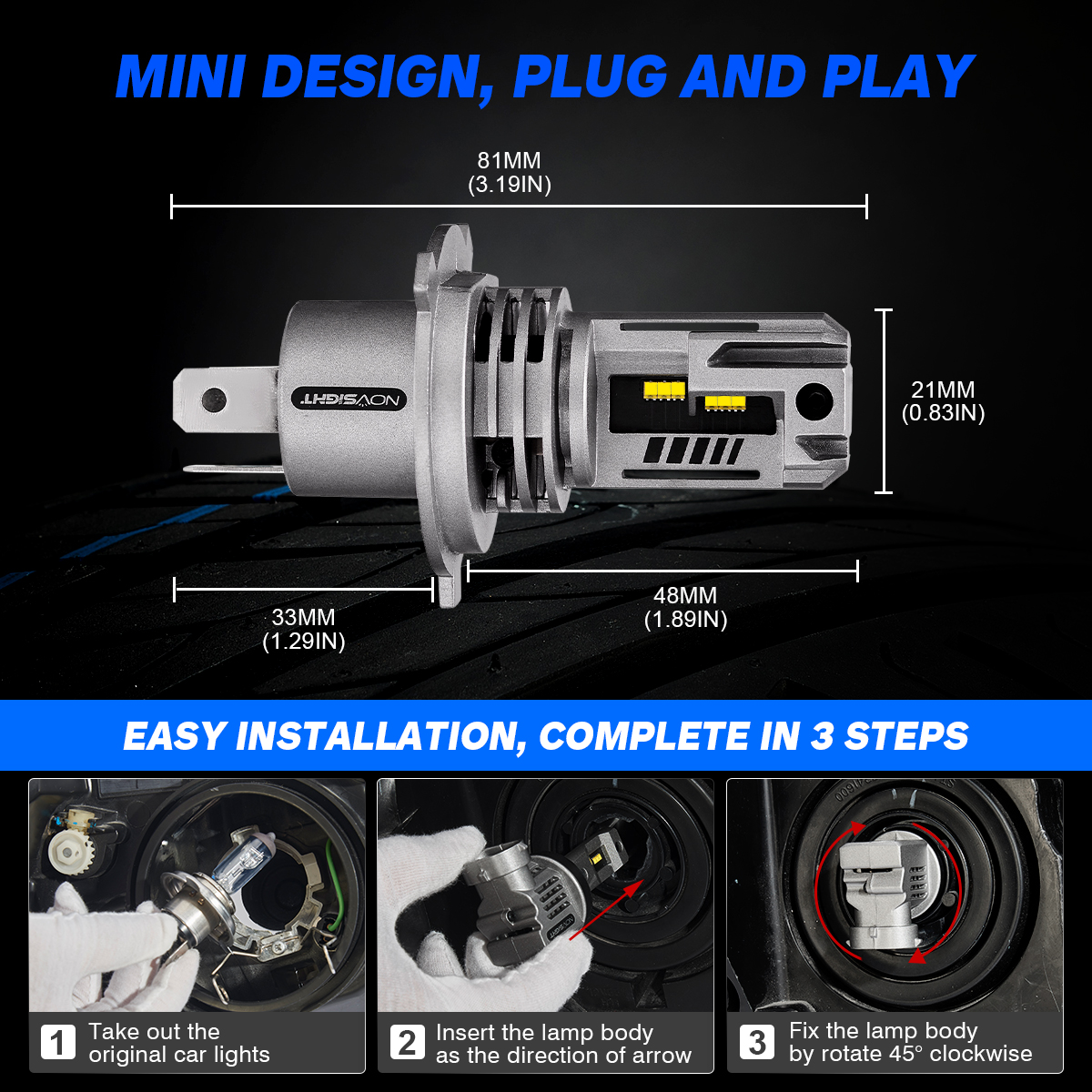 MINI DESIGN, PLUG AND PLAY

81MM
(3.19IN)

NOVSIGHT

21MM
(0.83IN)

33MM
(1.29IN)

48MM
(1.89IN)

EASY INSTALLATION, COMPLETE IN 3 STEPS

1 Take out the original car lights

2 Insert the lamp body as the direction of arrow

3 Fix the lamp body by rotate 45° clockwise