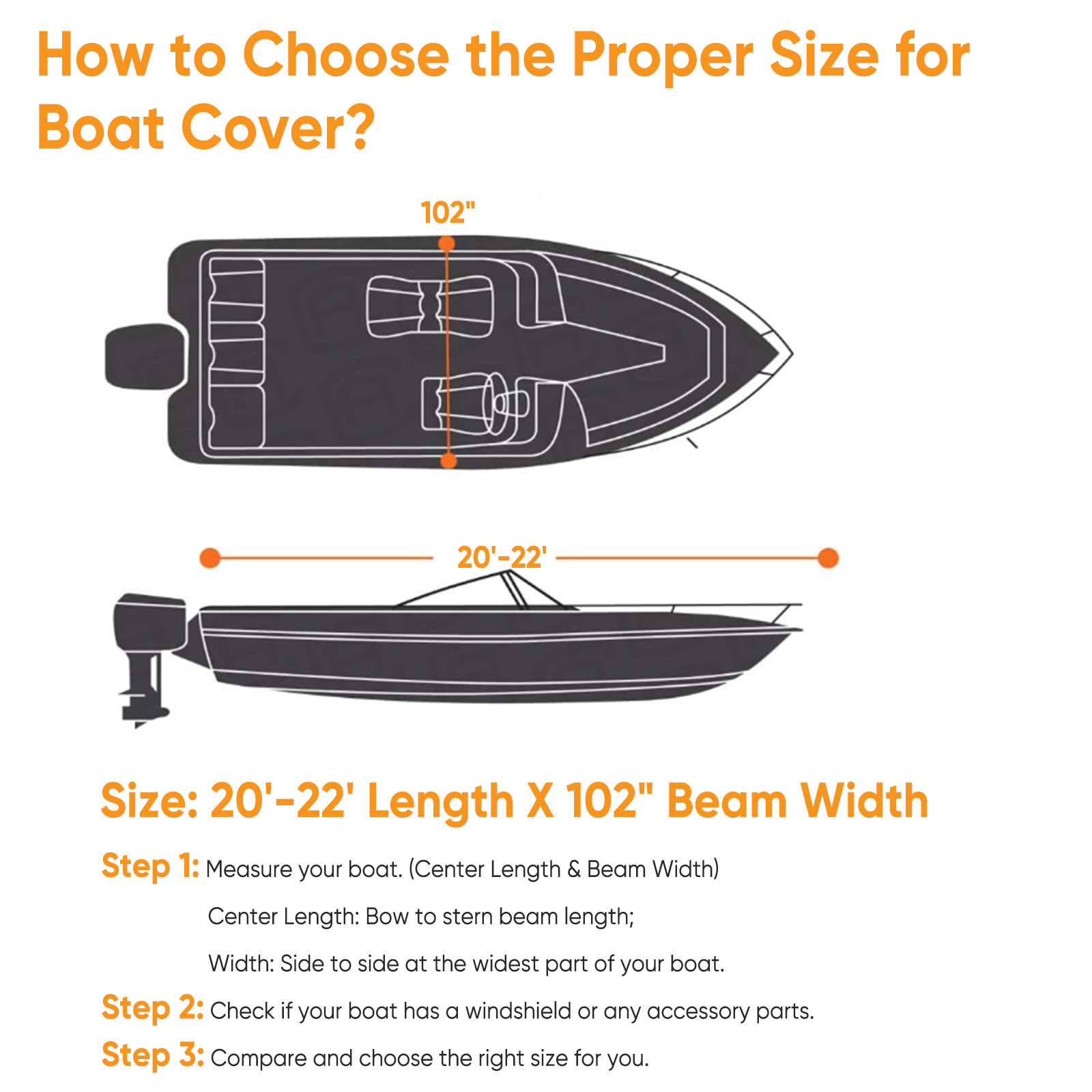 How to Choose the Proper Size for Boat Cover?

102"

20'-22'

Size: 20'-22' Length X 102" Beam Width

Step 1: Measure your boat. (Center Length & Beam Width)

Center Length: Bow to stern beam length;

Width: Side to side at the widest part of your boat.

Step 2: Check if your boat has a windshield or any accessory parts.

Step 3: Compare and choose the right size for you.