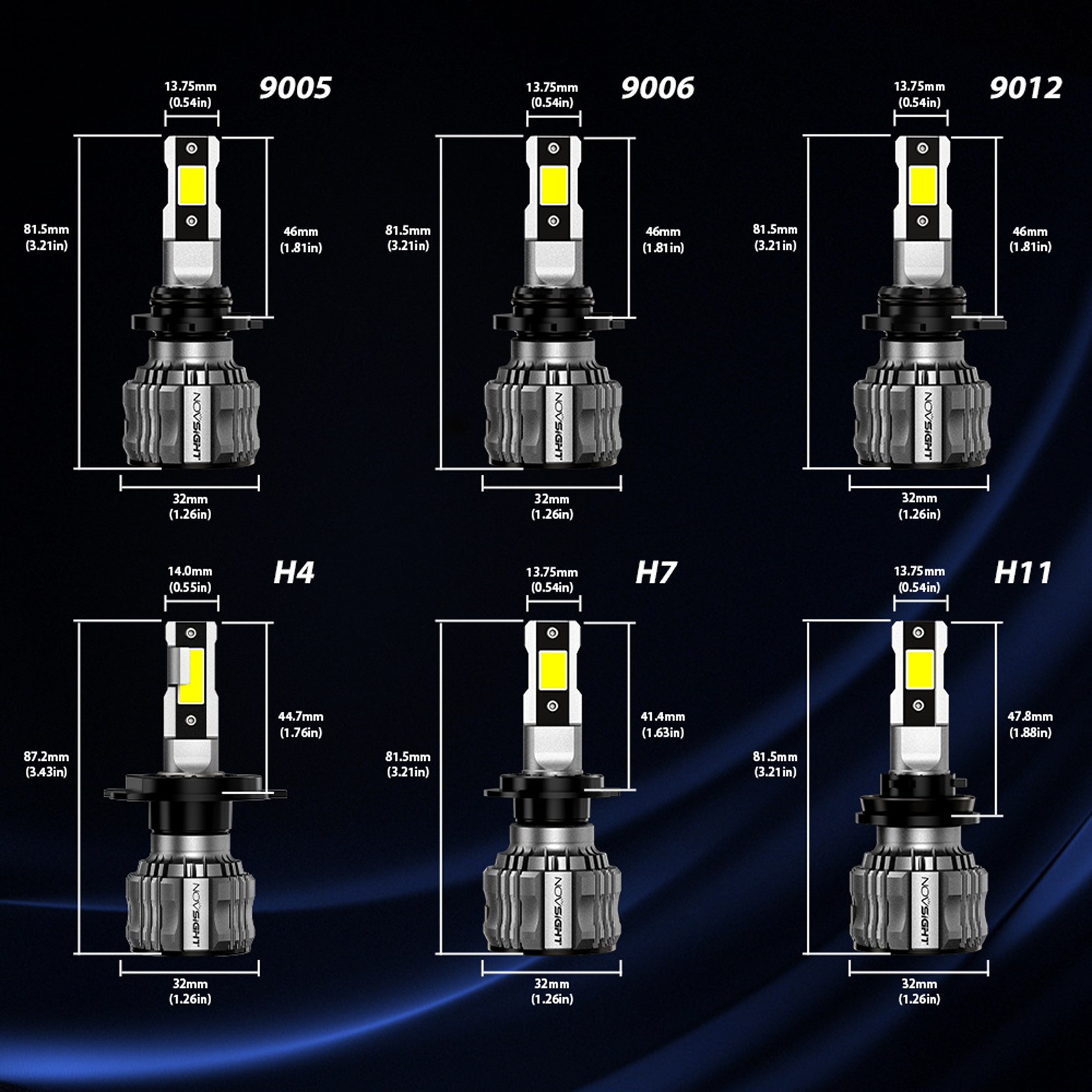 9005

13.75mm
(0.54in)

81.5mm
(3.21in)

46mm
(1.81in)

NOVSIGHT

32mm
(1.26in)

9006

13.75mm
(0.54in)

81.5mm
(3.21in)

46mm
(1.81in)

NOVSIGHT

32mm
(1.26in)

9012

13.75mm
(0.54in)

81.5mm
(3.21in)

46mm
(1.81in)

NOVSIGHT

32mm
(1.26in)

H4

14.0mm
(0.55in)

87.2mm
(3.43in)

44.7mm
(1.76in)

NOVSIGHT

32mm
(1.26in)

H7

13.75mm
(0.54in)

81.5mm
(3.21in)

41.4mm
(1.63in)

NOVSIGHT

32mm
(1.26in)

H11

13.75mm
(0.54in)

81.5mm
(3.21in)

47.8mm
(1.88in)

NOVSIGHT

32mm
(1.26in)