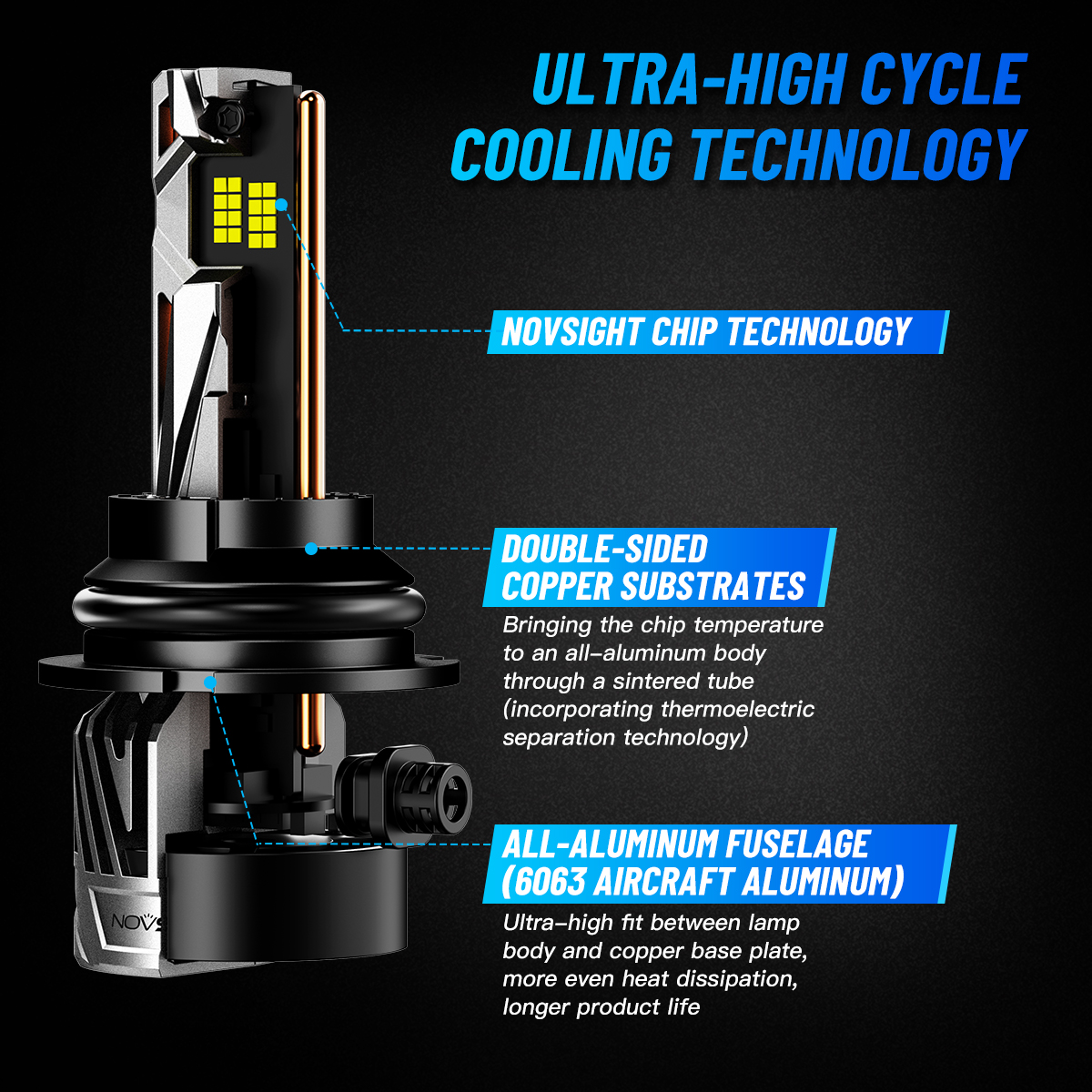 ULTRA-HIGH CYCLE COOLING TECHNOLOGY

NOVSIGHT CHIP TECHNOLOGY

DOUBLE-SIDED COPPER SUBSTRATES

Bringing the chip temperature to an all-aluminum body through a sintered tube (incorporating thermoelectric separation technology)

ALL-ALUMINUM FUSELAGE (6063 AIRCRAFT ALUMINUM)

Ultra-high fit between lamp body and copper base plate, more even heat dissipation, longer product life

NOVS