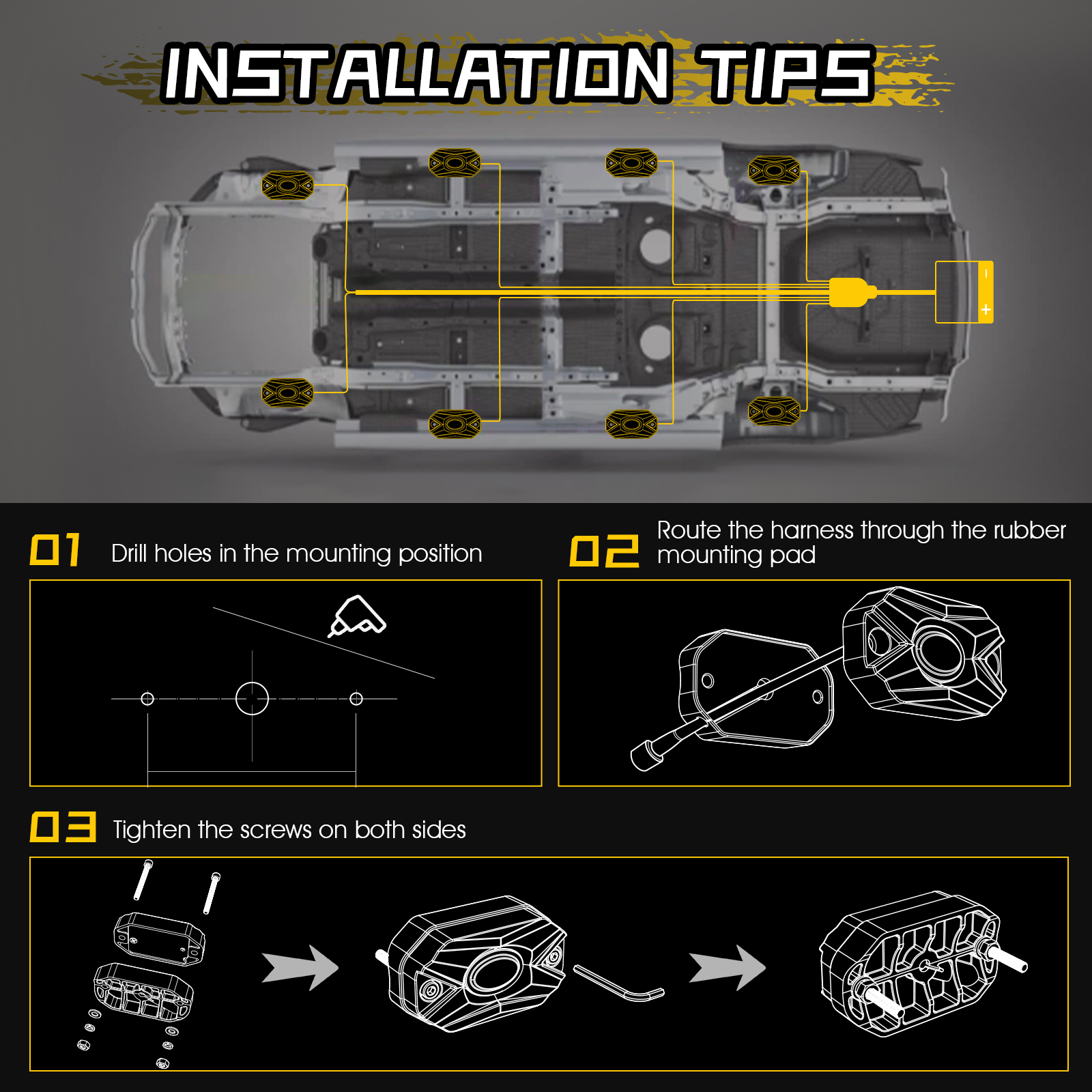 INSTALLATION TIPS

-
+

01 Drill holes in the mounting position

02 Route the harness through the rubber mounting pad

03 Tighten the screws on both sides