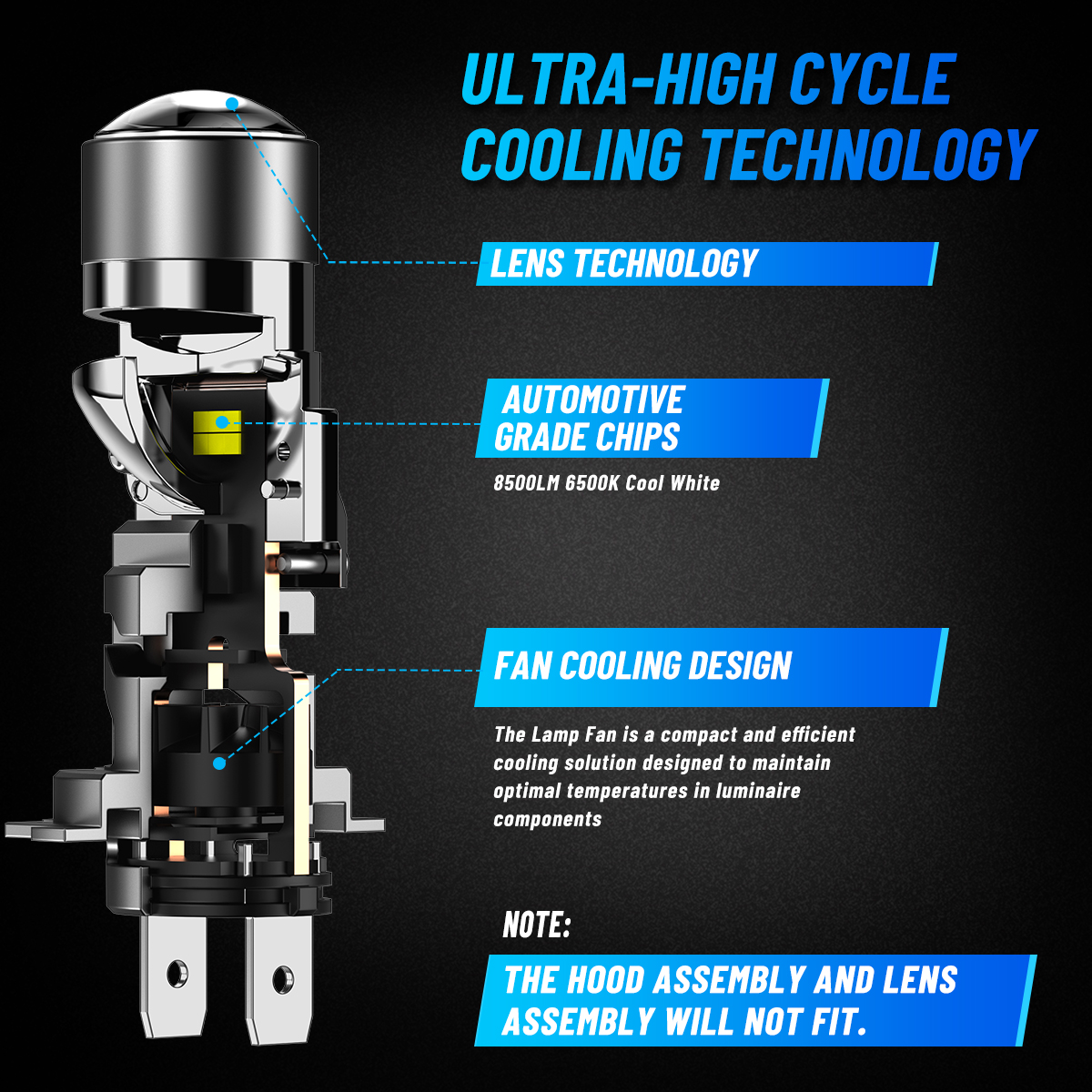 ULTRA-HIGH CYCLE COOLING TECHNOLOGY

LENS TECHNOLOGY

AUTOMOTIVE GRADE CHIPS

8500LM 6500K Cool White

FAN COOLING DESIGN

The Lamp Fan is a compact and efficient cooling solution designed to maintain optimal temperatures in luminaire components

NOTE:

THE HOOD ASSEMBLY AND LENS ASSEMBLY WILL NOT FIT.