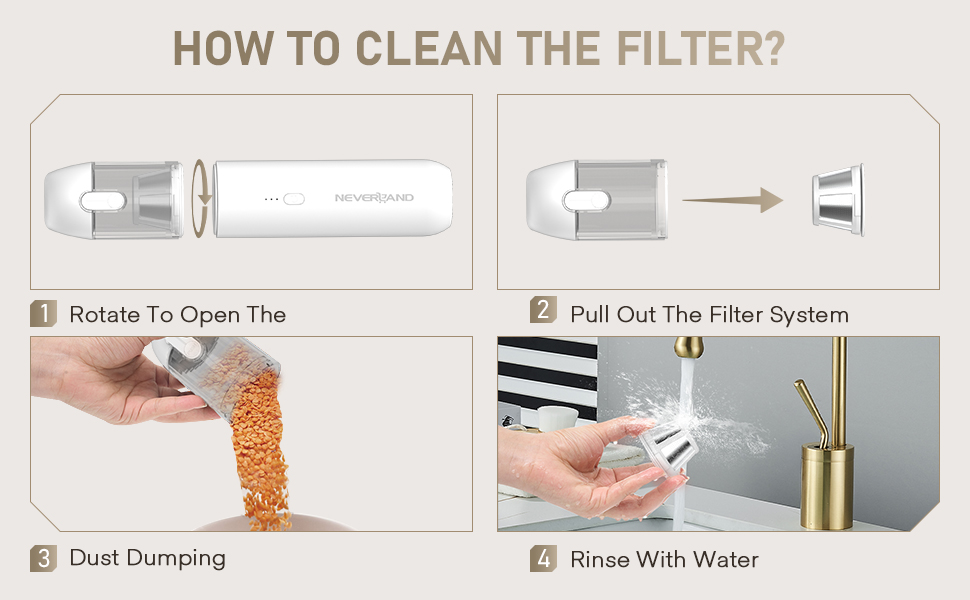 HOW TO CLEAN THE FILTER?

NEVERLAND

1 Rotate To Open The

2 Pull Out The Filter System

3 Dust Dumping

4 Rinse With Water