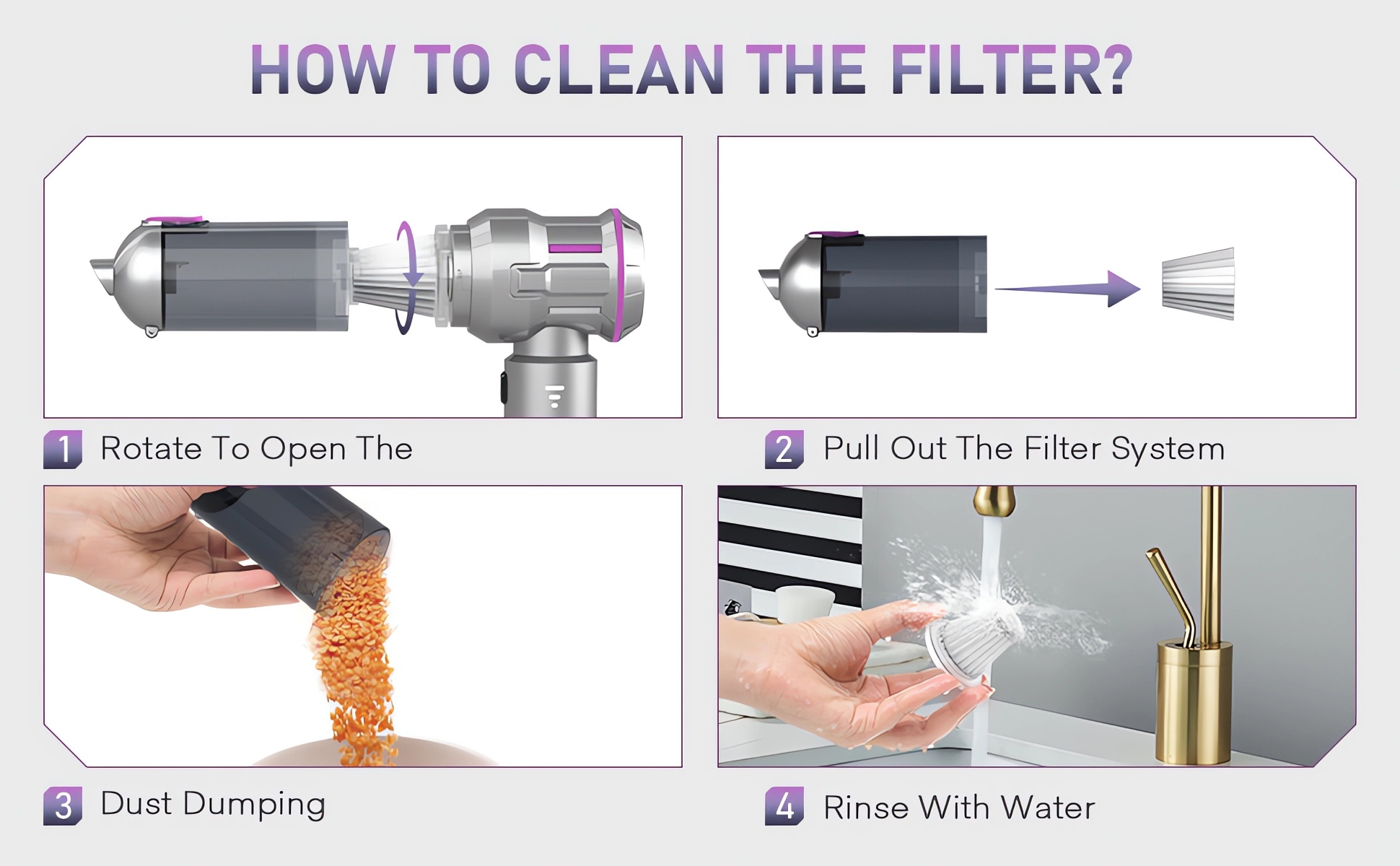 HOW TO CLEAN THE FILTER?

1 Rotate To Open The

2 Pull Out The Filter System

3 Dust Dumping

4 Rinse With Water