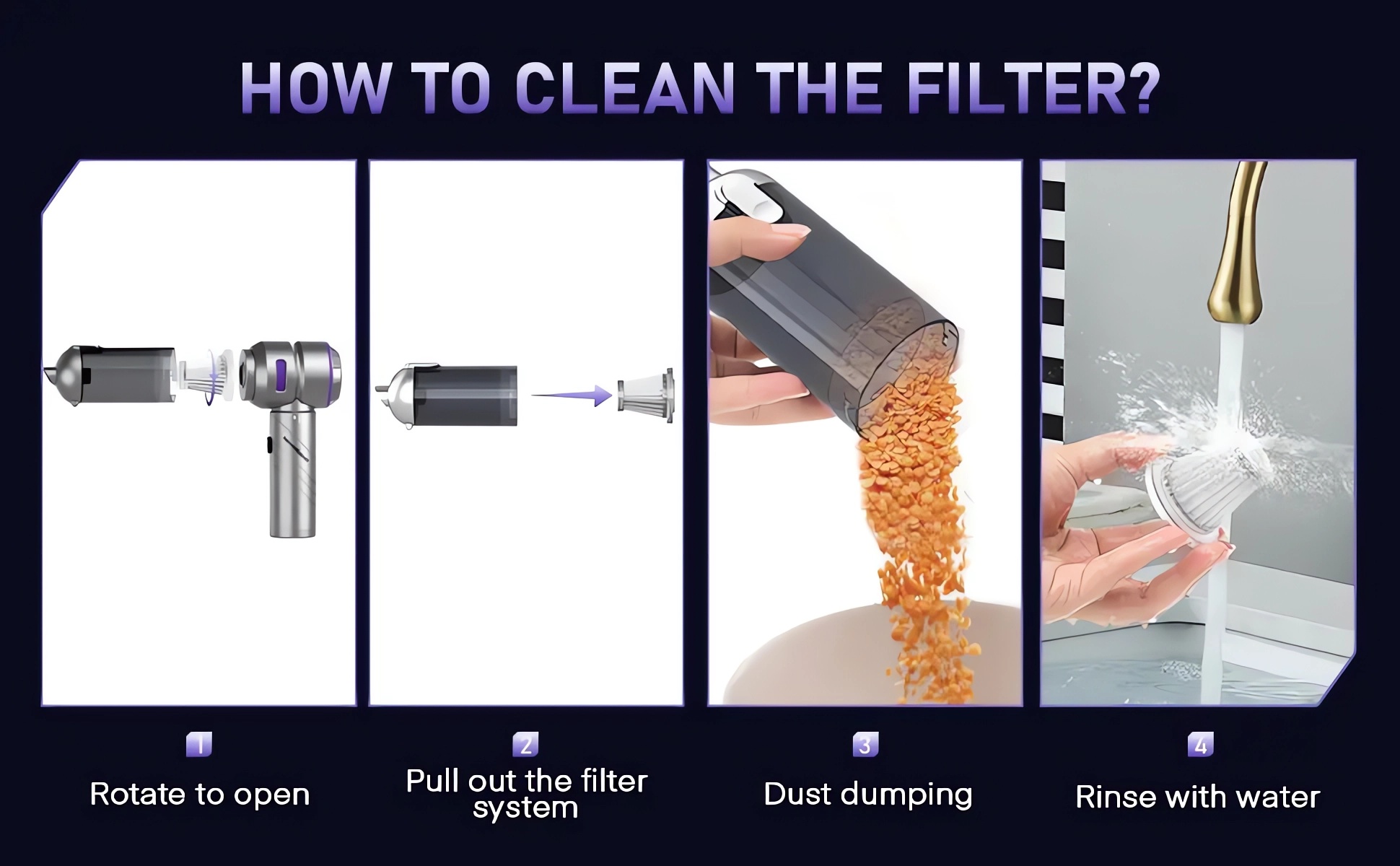 HOW TO CLEAN THE FILTER?

1
Rotate to open

2
Pull out the filter system

3
Dust dumping

4
Rinse with water