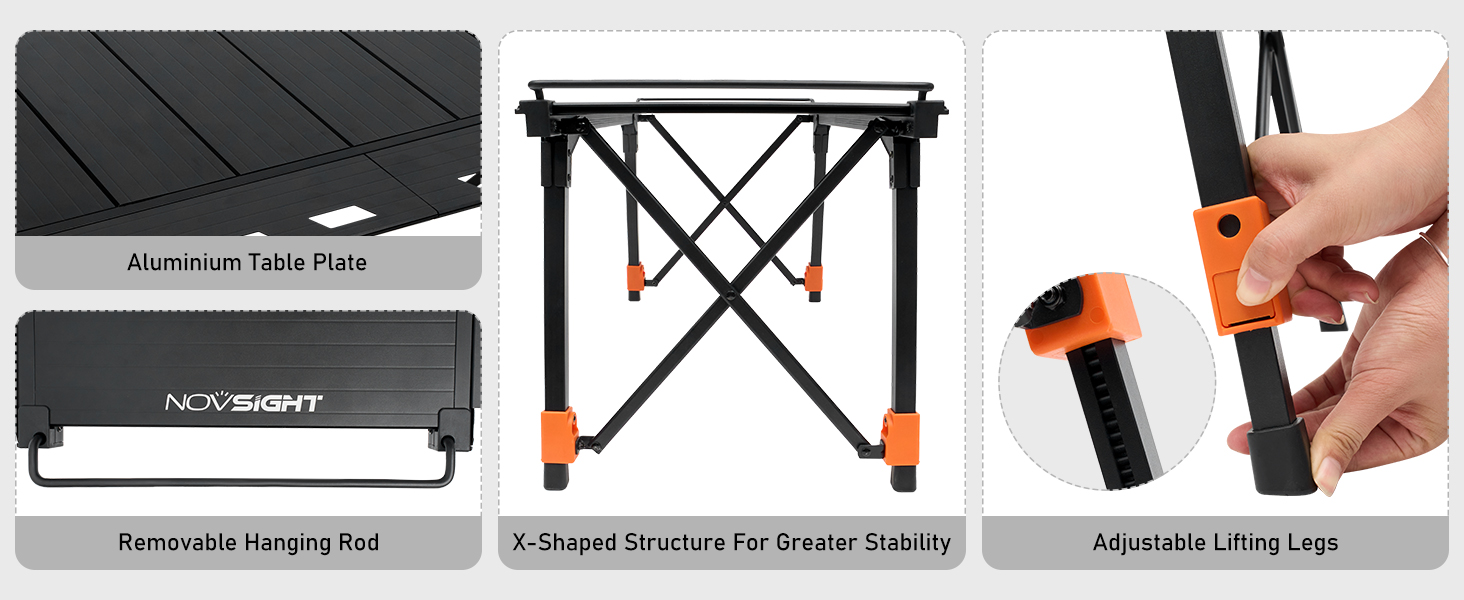 Aluminium Table Plate

NOVSIGHT

Removable Hanging Rod

X-Shaped Structure For Greater Stability

Adjustable Lifting Legs