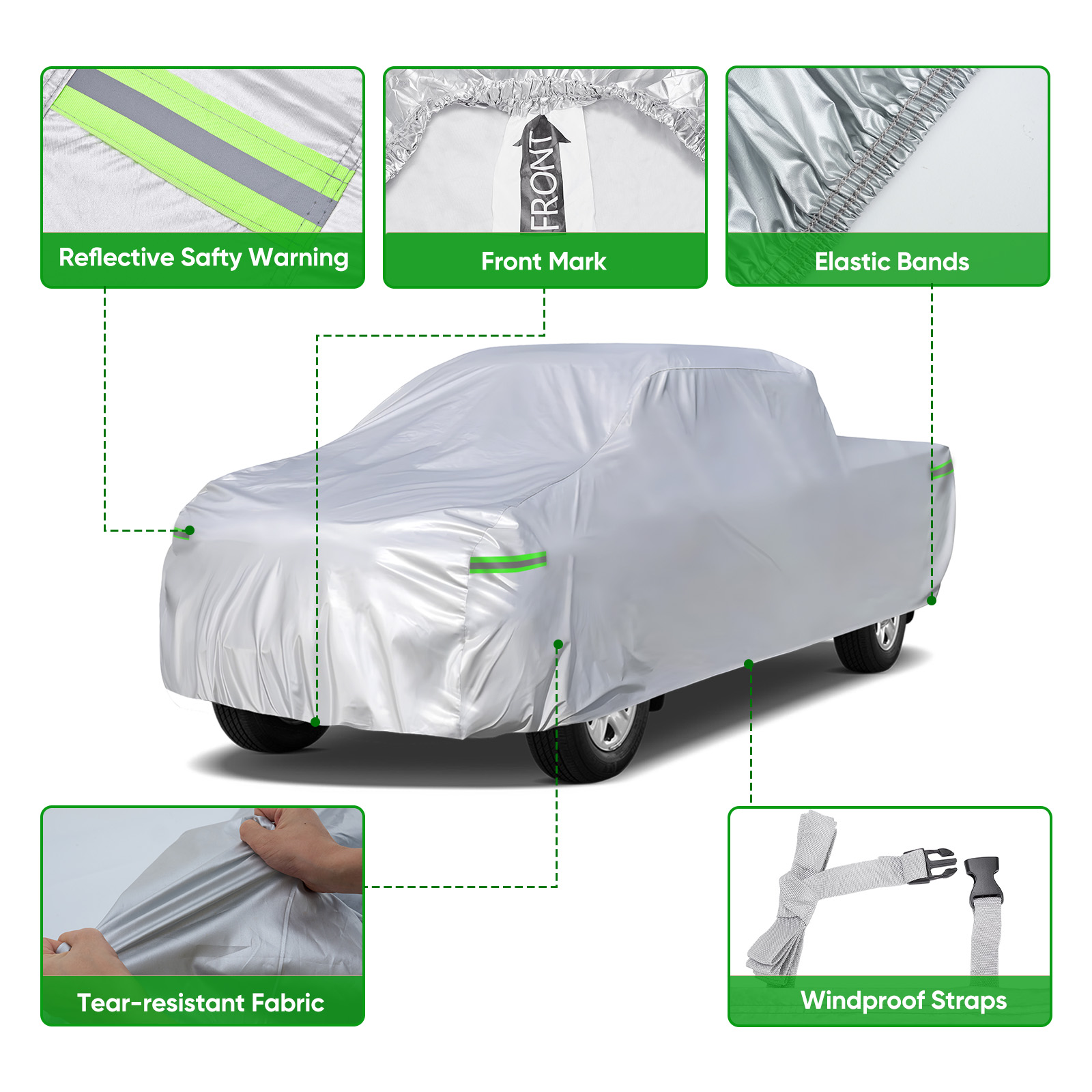 Reflective Safty Warning

FRONT

Front Mark

Elastic Bands

Tear-resistant Fabric

Windproof Straps