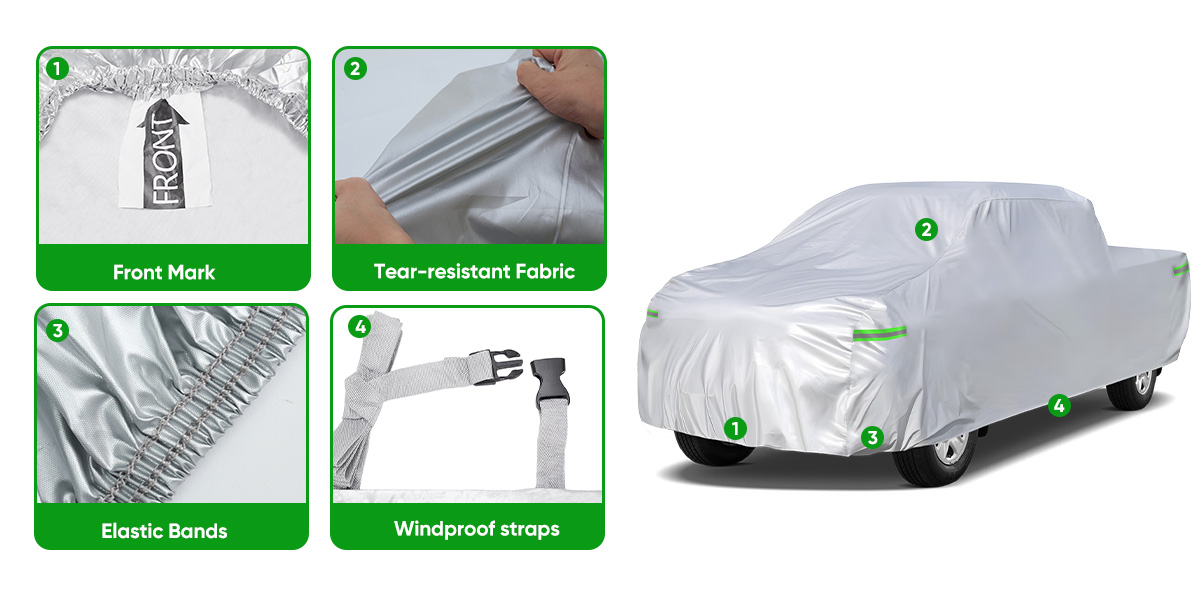 1
FRONT
Front Mark

2
Tear-resistant Fabric

3
Elastic Bands

4
Windproof straps

2
1
3
4