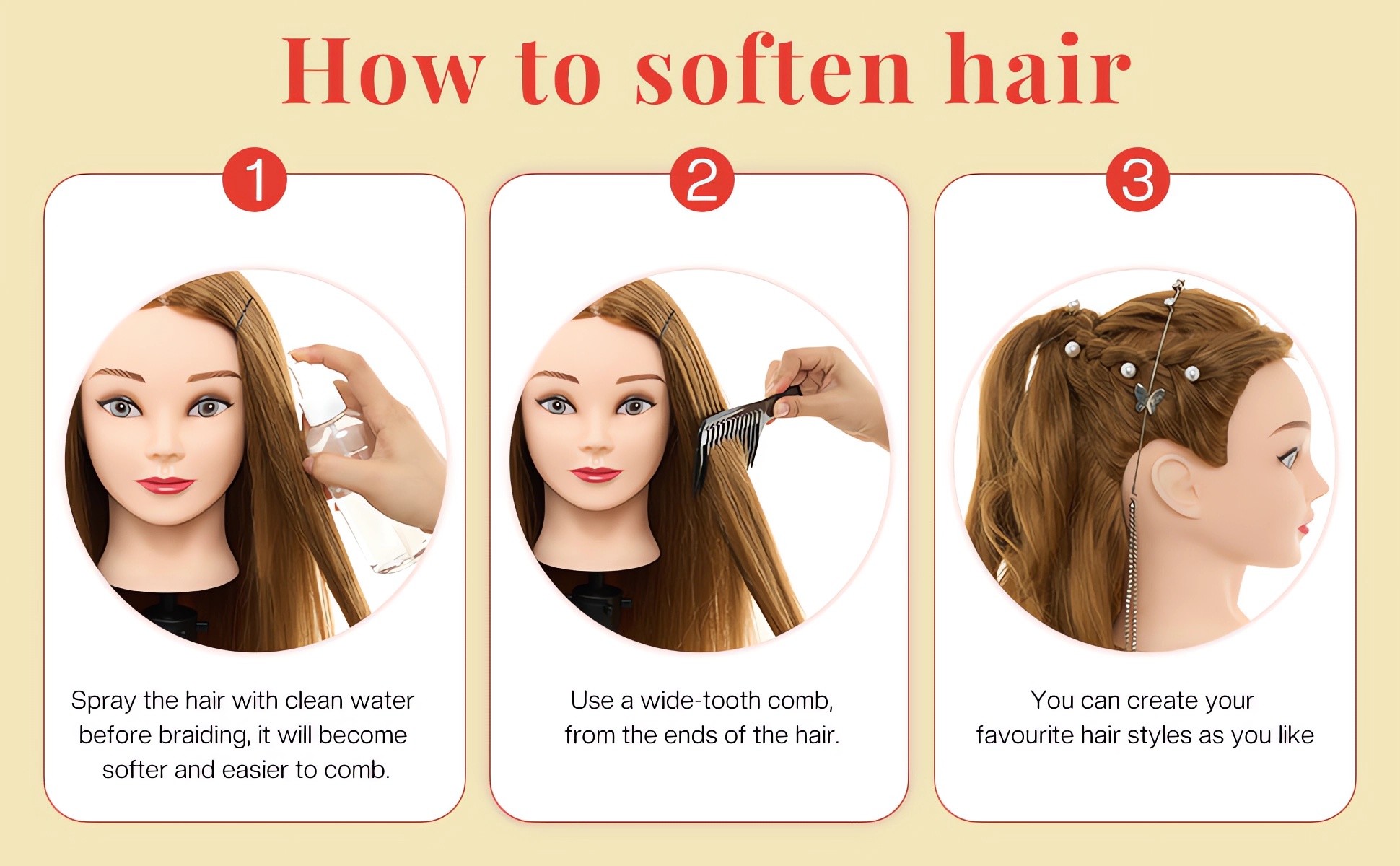 How to soften hair

1

Spray the hair with clean water before braiding, it will become softer and easier to comb.

2

Use a wide-tooth comb, from the ends of the hair.

3

You can create your favourite hair styles as you like