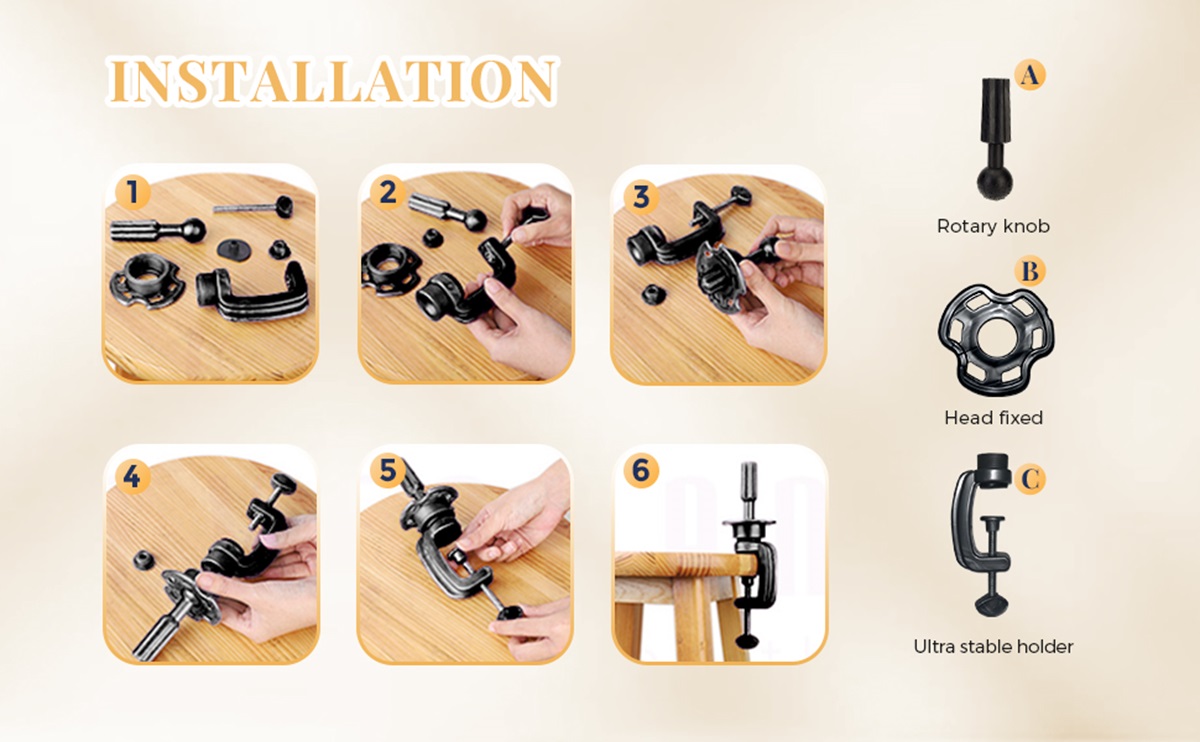 INSTALLATION

1

2

3

4

5

6

A

Rotary knob

B

Head fixed

C

Ultra stable holder