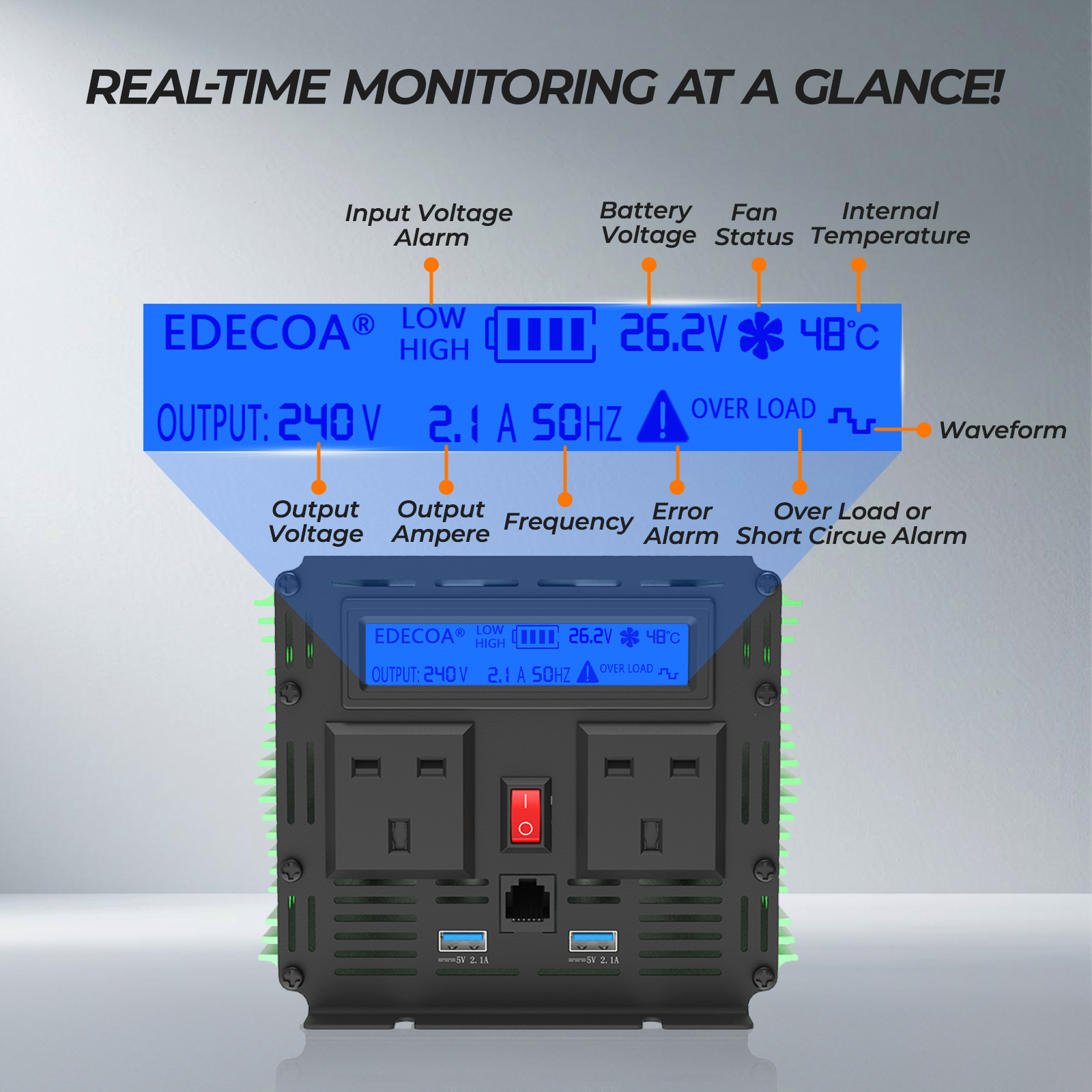 REAL-TIME MONITORING AT A GLANCE!

Input Voltage Alarm

Battery Voltage

Fan Status

Internal Temperature

EDECOA® LOW HIGH 26.2V 48°C

OUTPUT: 240 V 2.1 A 50HZ OVER LOAD

Waveform

Output Voltage

Output Ampere

Frequency

Error Alarm

Over Load or Short Circue Alarm

EDECOA® LOW HIGH 26.2V 48°C

OUTPUT: 240 V 2.1 A 50HZ OVER LOAD

5V 2.1A

5V 2.1A