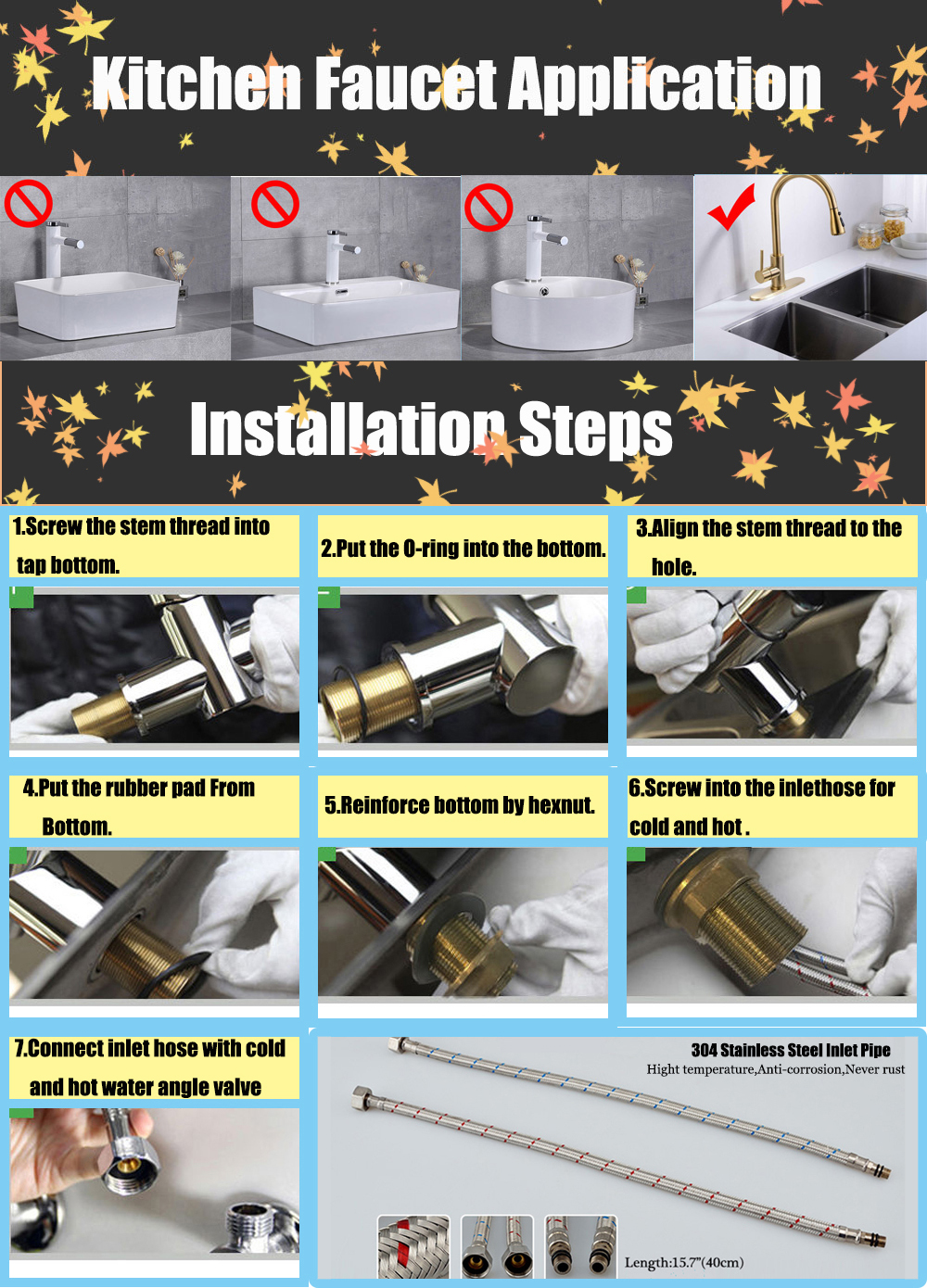 Kitchen Faucet Application

Installation Steps

1.Screw the stem thread into tap bottom.

2.Put the O-ring into the bottom.

3.Align the stem thread to the hole.

4.Put the rubber pad From Bottom.

5.Reinforce bottom by hexnut.

6.Screw into the inlethose for cold and hot .

7.Connect inlet hose with cold and hot water angle valve

304 Stainless Steel Inlet Pipe
Hight temperature,Anti-corrosion,Never rust

Length:15.7"(40cm)