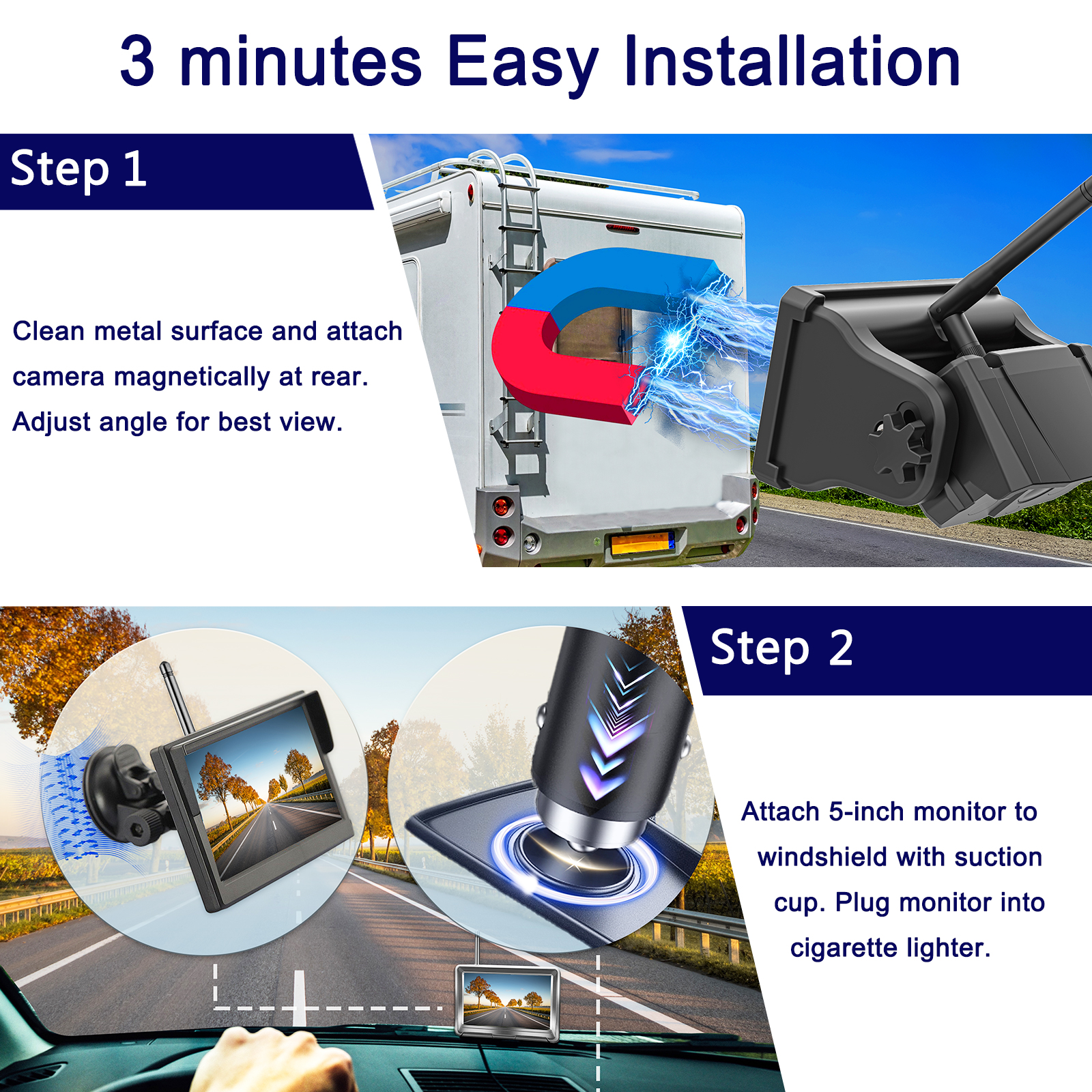 3 minutes Easy Installation

Step 1

Clean metal surface and attach camera magnetically at rear. Adjust angle for best view.

Step 2

Attach 5-inch monitor to windshield with suction cup. Plug monitor into cigarette lighter.