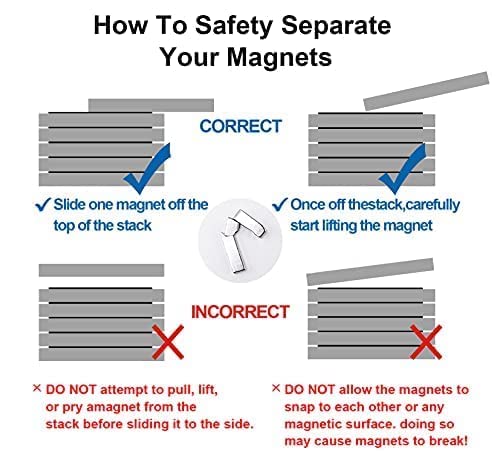 How To Safety Separate Your Magnets

CORRECT

✓ Slide one magnet off the top of the stack

✓ Once off thestack,carefully start lifting the magnet

INCORRECT

× DO NOT attempt to pull, lift, or pry amagnet from the stack before sliding it to the side.

× DO NOT allow the magnets to snap to each other or any magnetic surface. doing so may cause magnets to break!