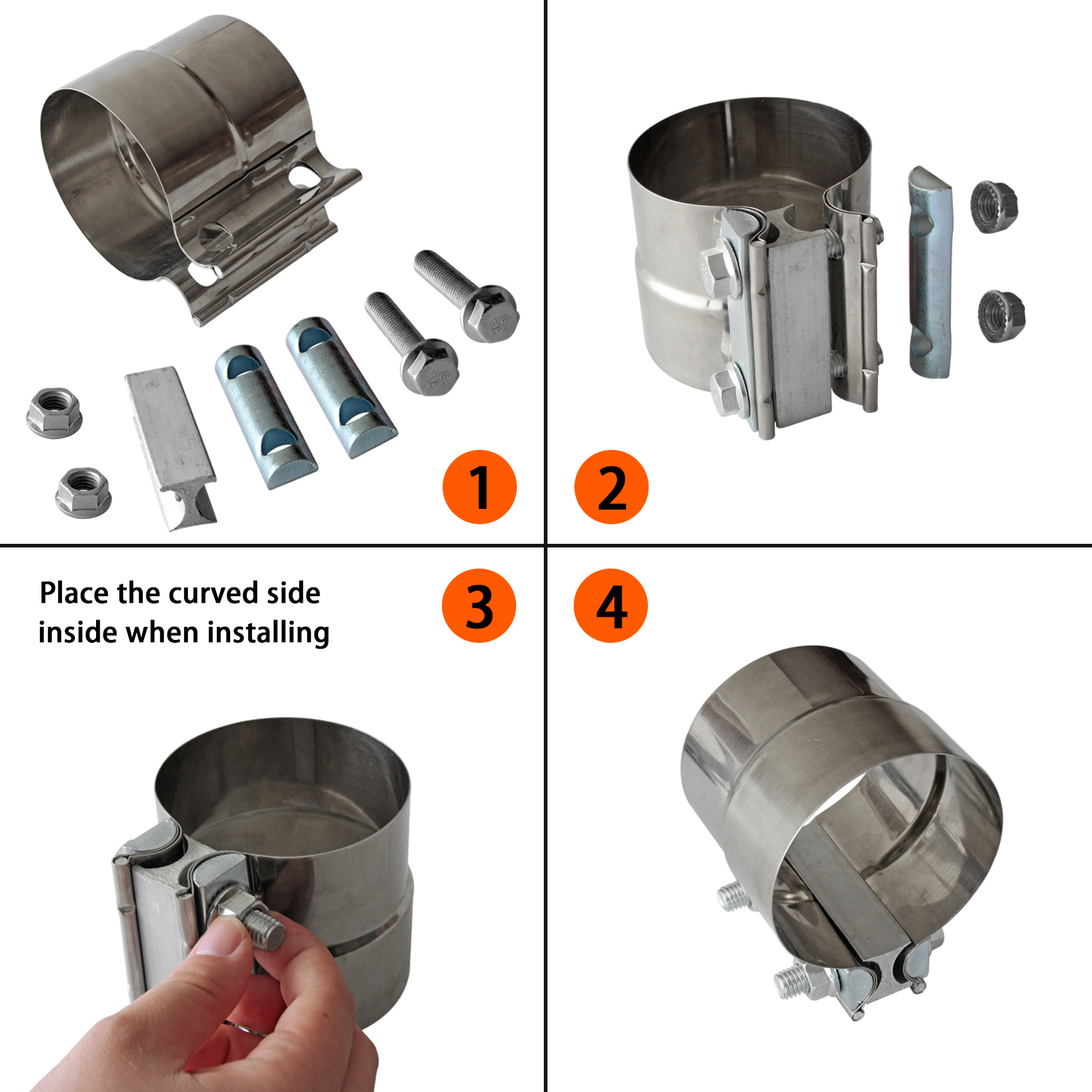 1

2

Place the curved side inside when installing

3

4