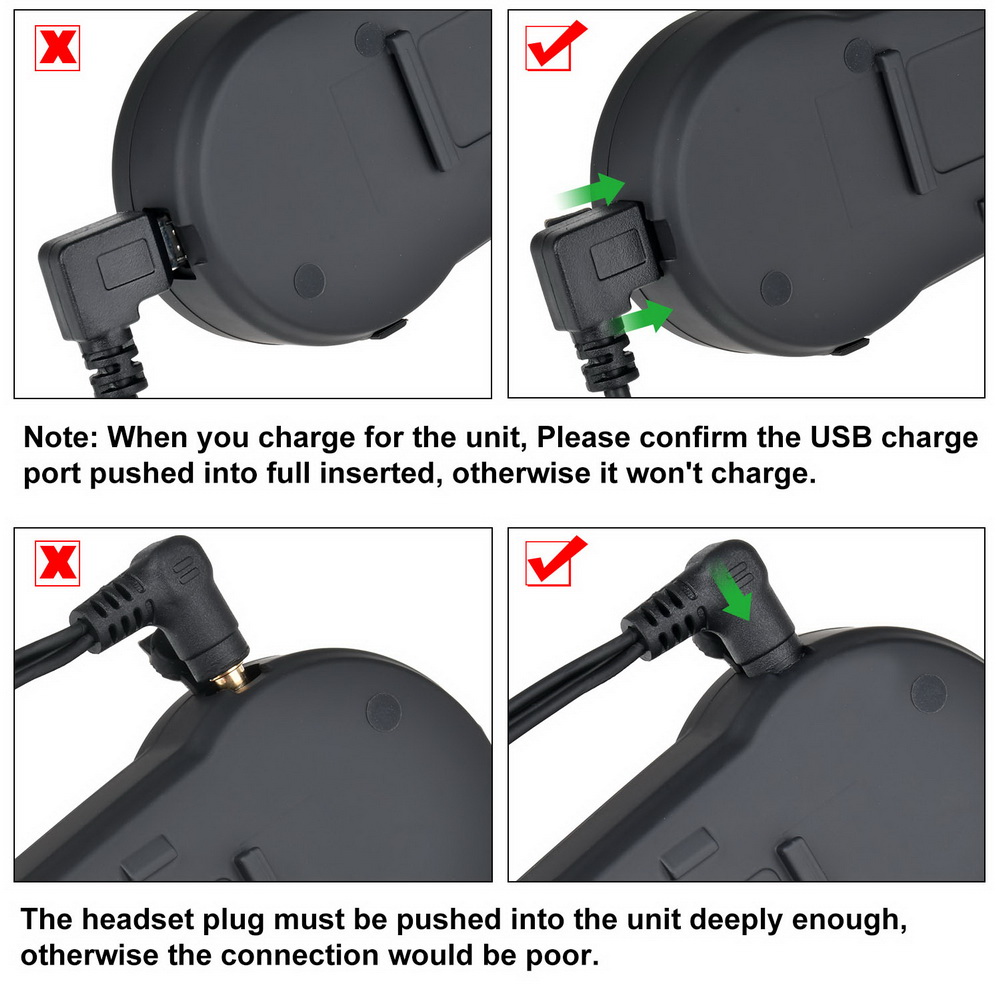 Note: When you charge for the unit, Please confirm the USB charge port pushed into full inserted, otherwise it won't charge.

The headset plug must be pushed into the unit deeply enough, otherwise the connection would be poor.