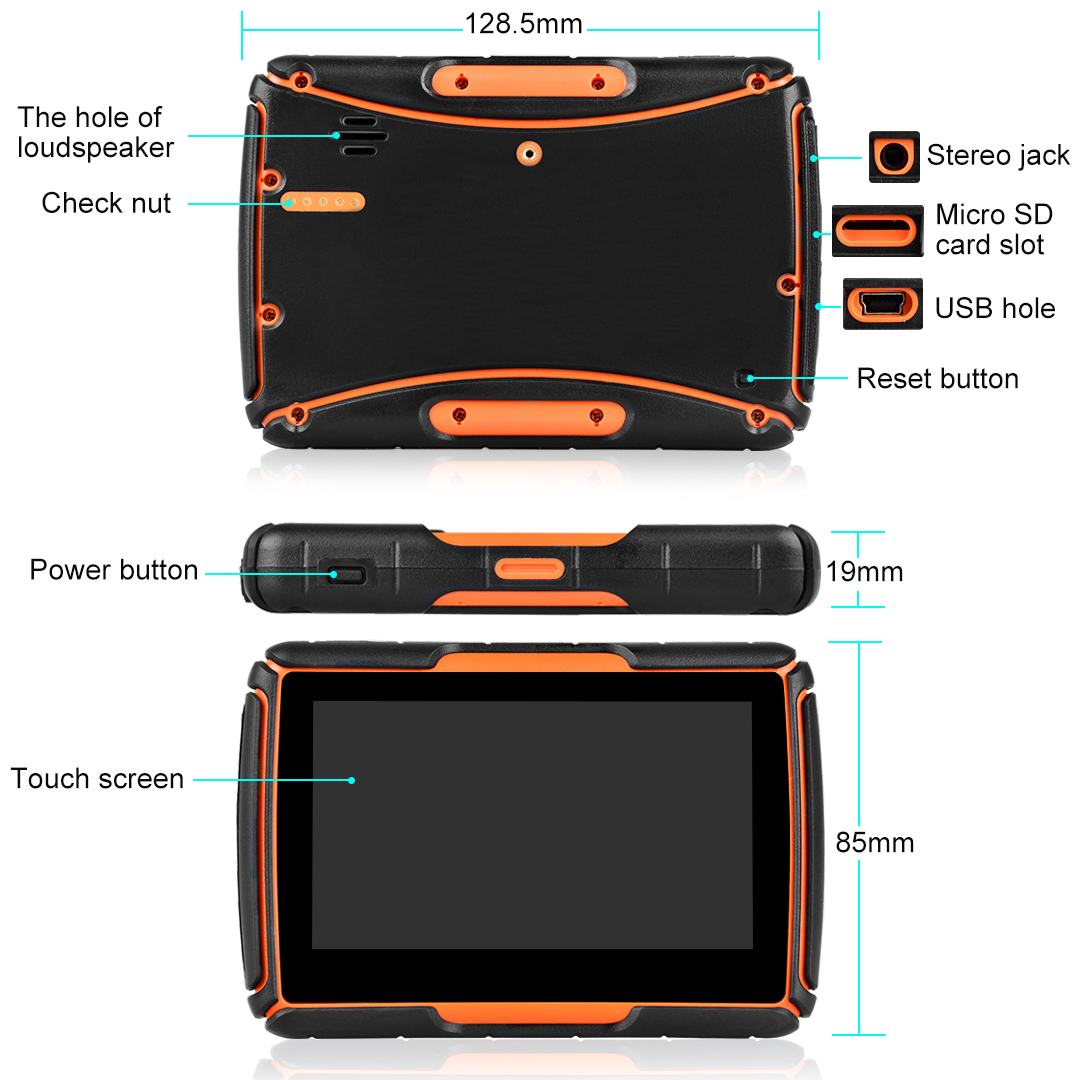 128.5mm

The hole of loudspeaker

Check nut

Stereo jack

Micro SD card slot

USB hole

Reset button

Power button

19mm

Touch screen

85mm