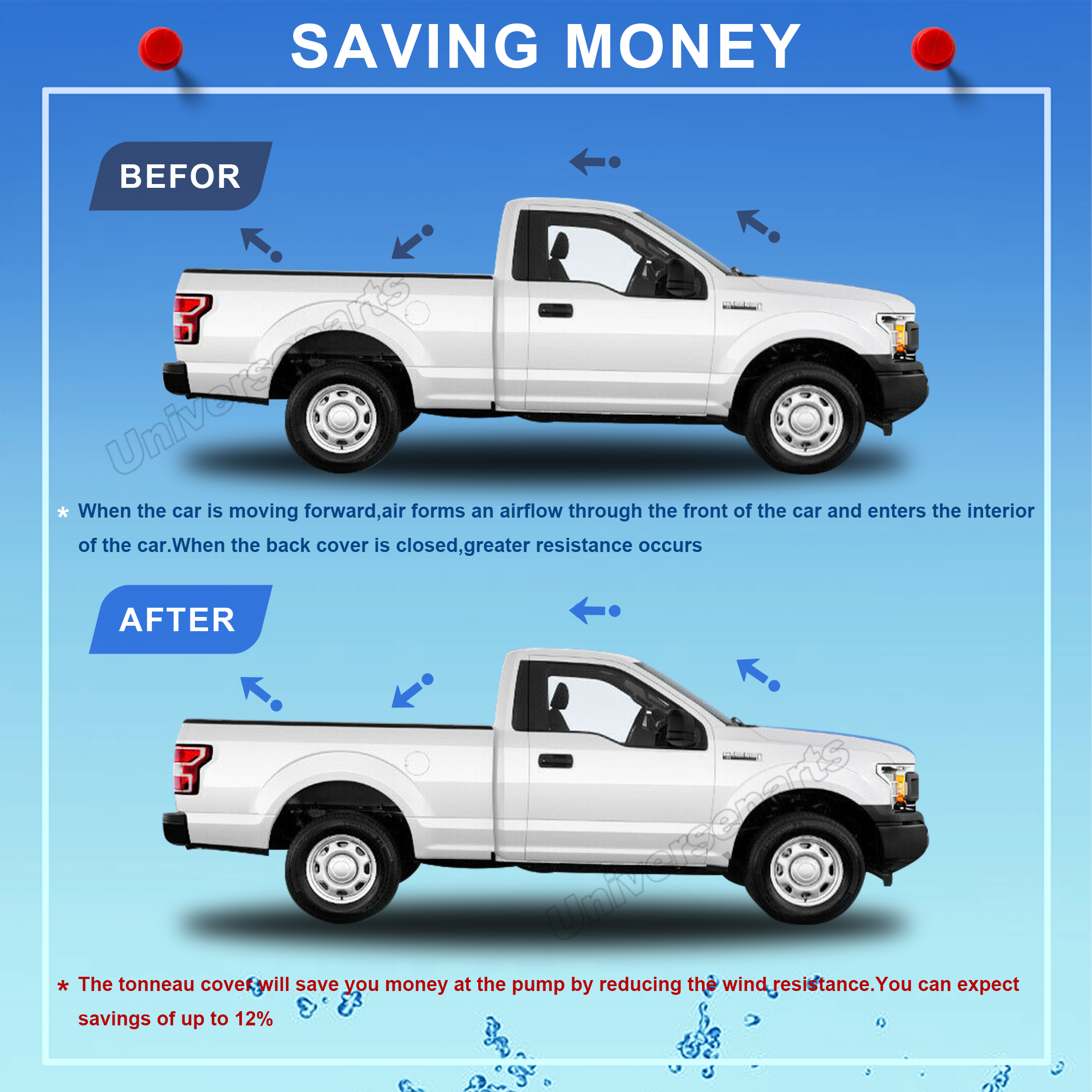 SAVING MONEY

BEFOR

Universeparts

* When the car is moving forward,air forms an airflow through the front of the car and enters the interior of the car.When the back cover is closed,greater resistance occurs

AFTER

Universeparts

* The tonneau cover will save you money at the pump by reducing the wind resistance.You can expect savings of up to 12%