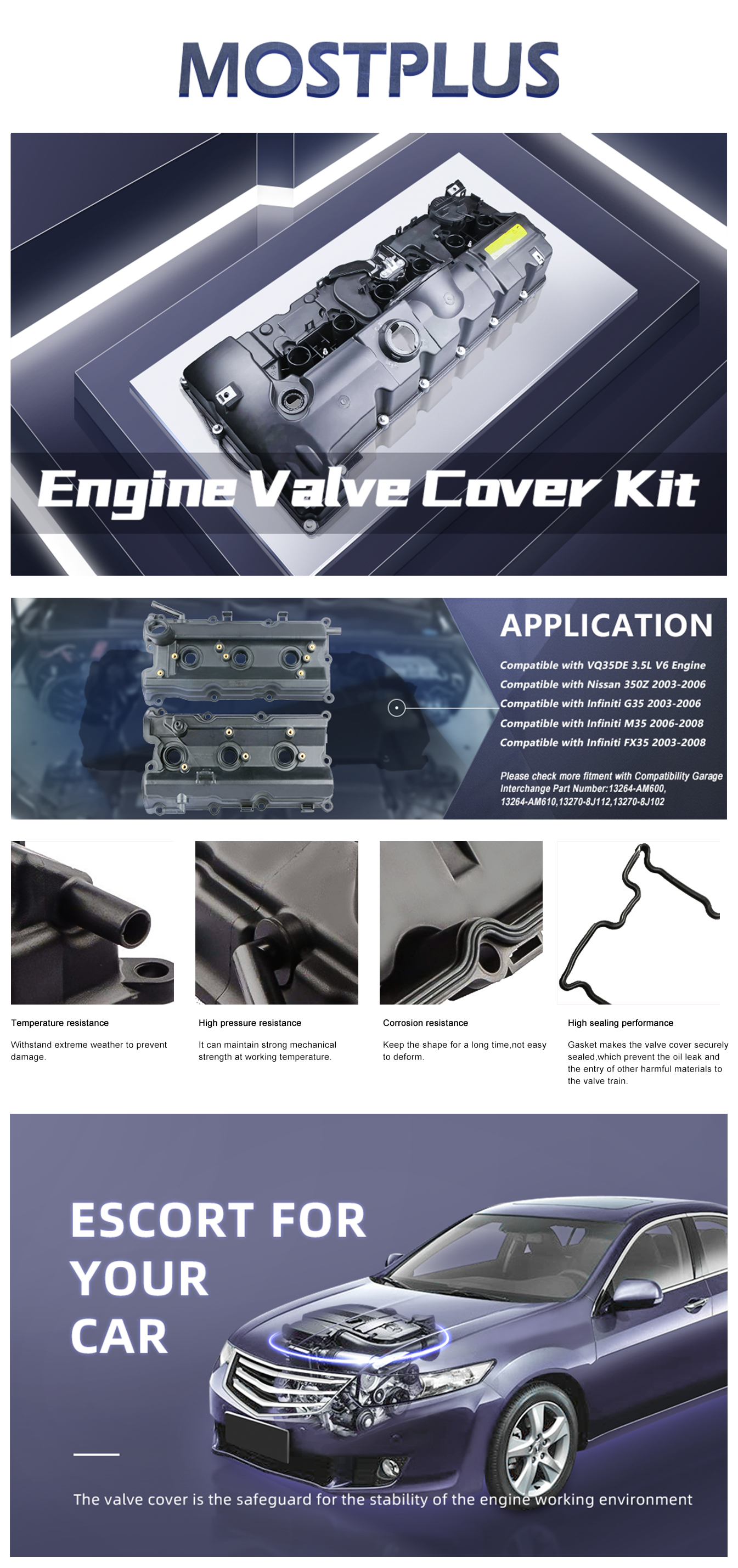 MOSTPLUS

Engine Valve Cover Kit

APPLICATION

Compatible with VQ35DE 3.5L V6 Engine
Compatible with Nissan 350Z 2003-2006
Compatible with Infiniti G35 2003-2006
Compatible with Infiniti M35 2006-2008
Compatible with Infiniti FX35 2003-2008

Please check more fitment with Compatibility Garage
Interchange Part Number:13264-AM600, 13264-AM610,13270-8J112,13270-8J102

Temperature resistance

Withstand extreme weather to prevent damage.

High pressure resistance

It can maintain strong mechanical strength at working temperature.

Corrosion resistance

Keep the shape for a long time,not easy to deform.

High sealing performance

Gasket makes the valve cover securely sealed,which prevent the oil leak and the entry of other harmful materials to the valve train.

ESCORT FOR YOUR CAR

The valve cover is the safeguard for the stability of the engine working environment