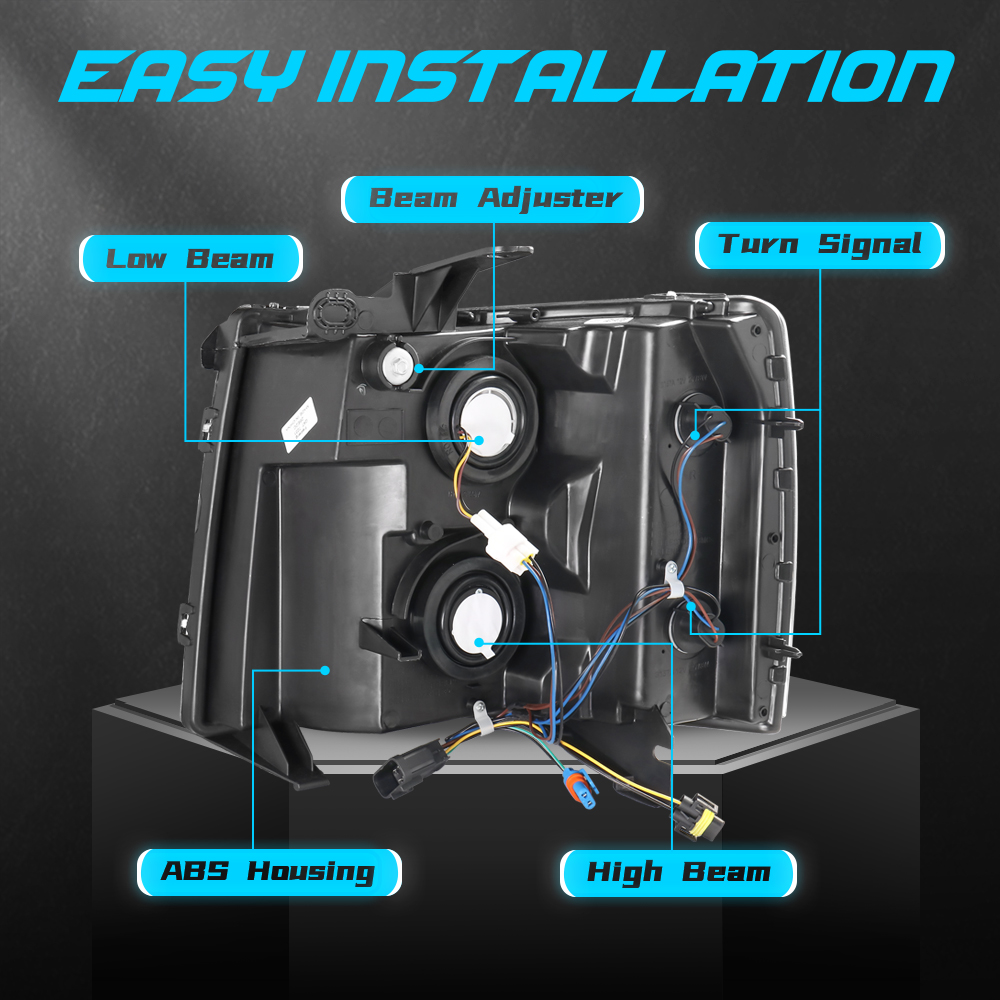 EASY INSTALLATION

Beam Adjuster

Low Beam

Turn Signal

ABS Housing

High Beam