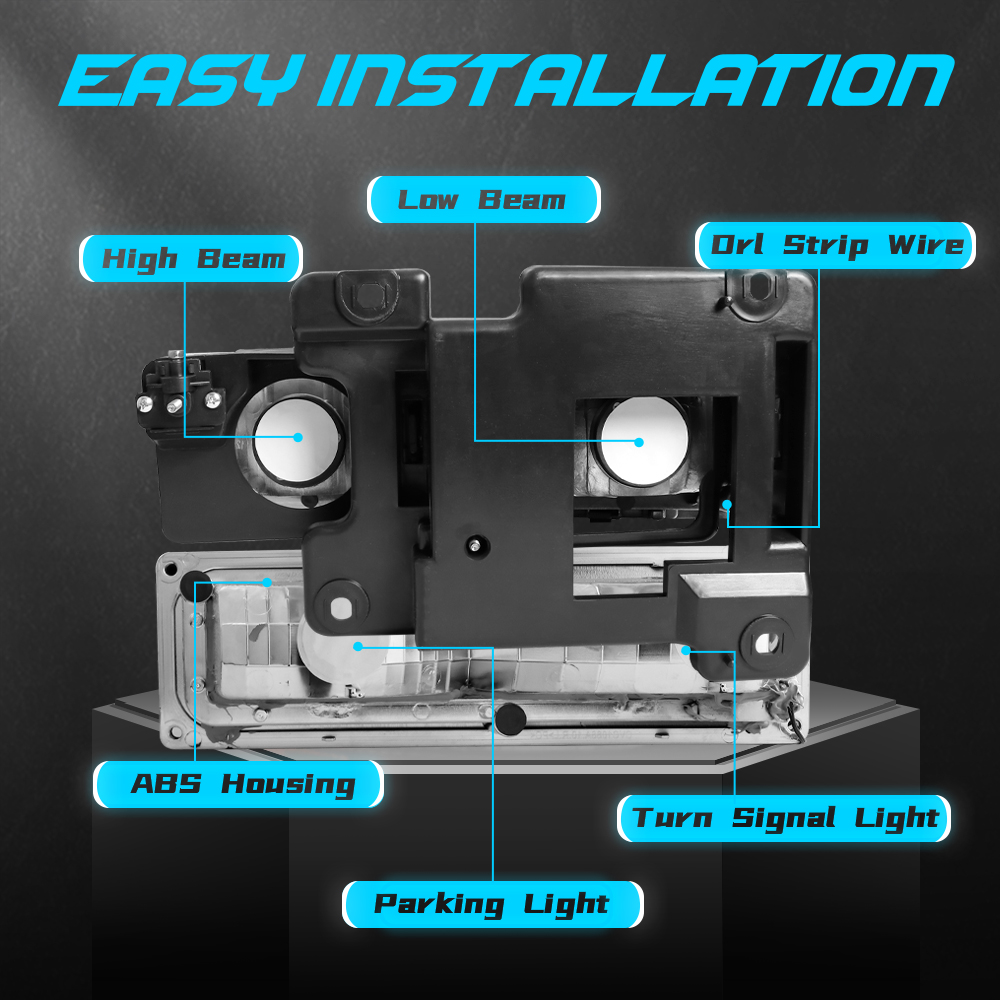 EASY INSTALLATION

Low Beam

High Beam

Drl Strip Wire

ABS Housing

Turn Signal Light

Parking Light