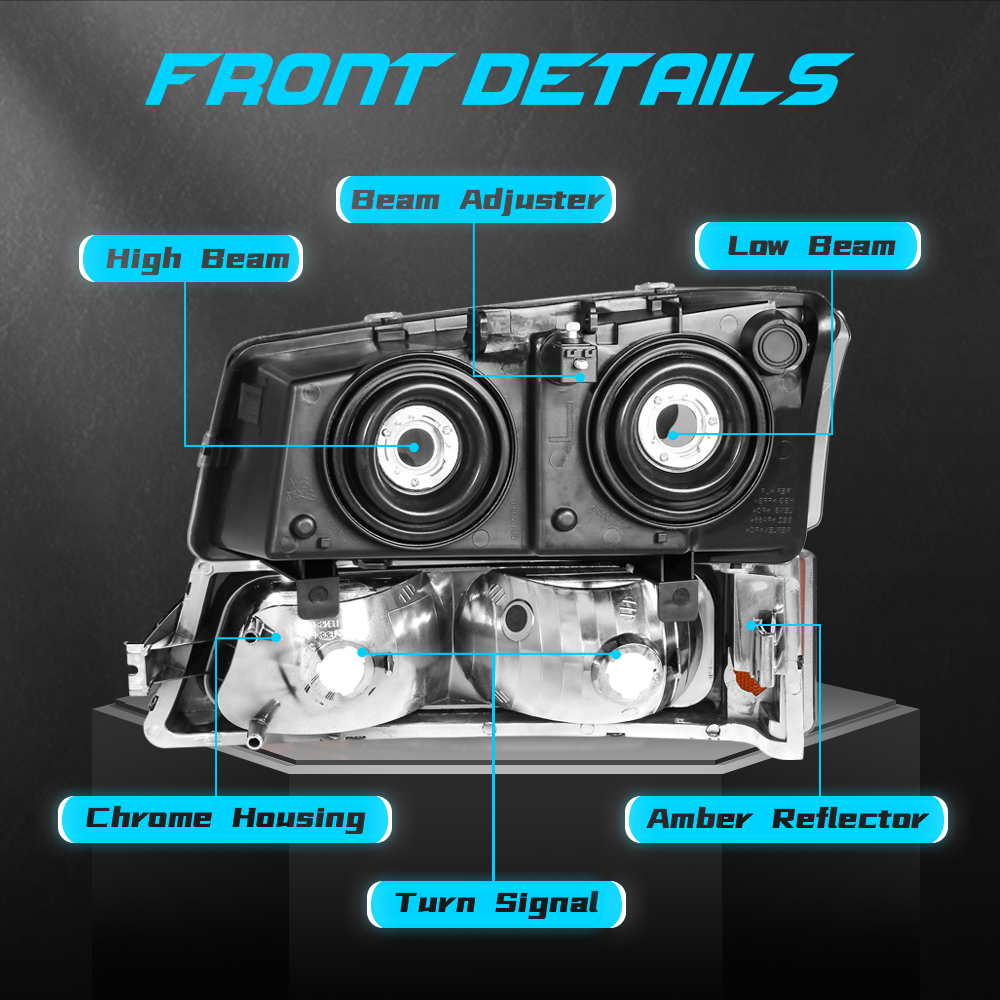 FRONT DETAILS

Beam Adjuster

High Beam

Low Beam

Chrome Housing

Amber Reflector

Turn Signal