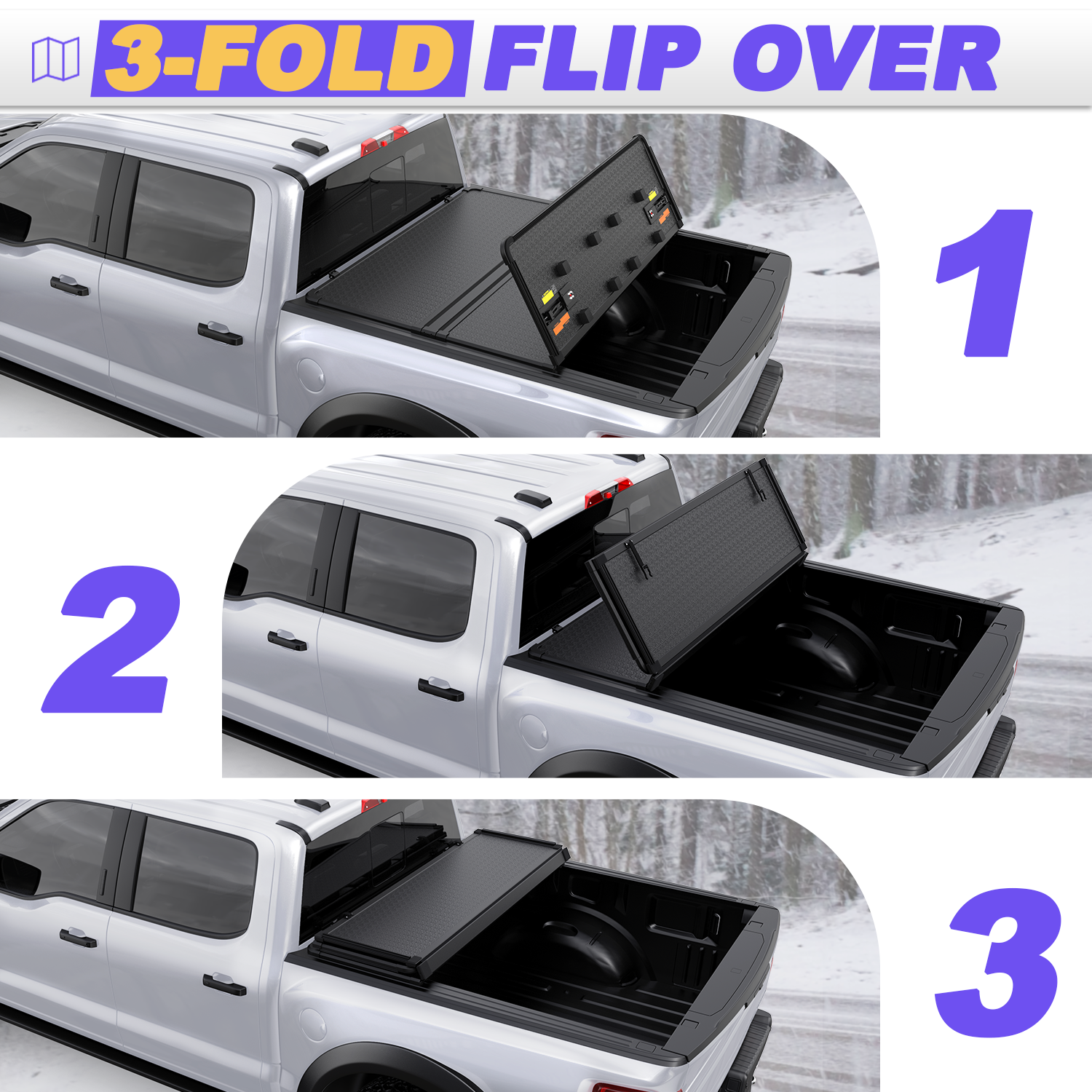 3-FOLD FLIP OVER

1

2

3