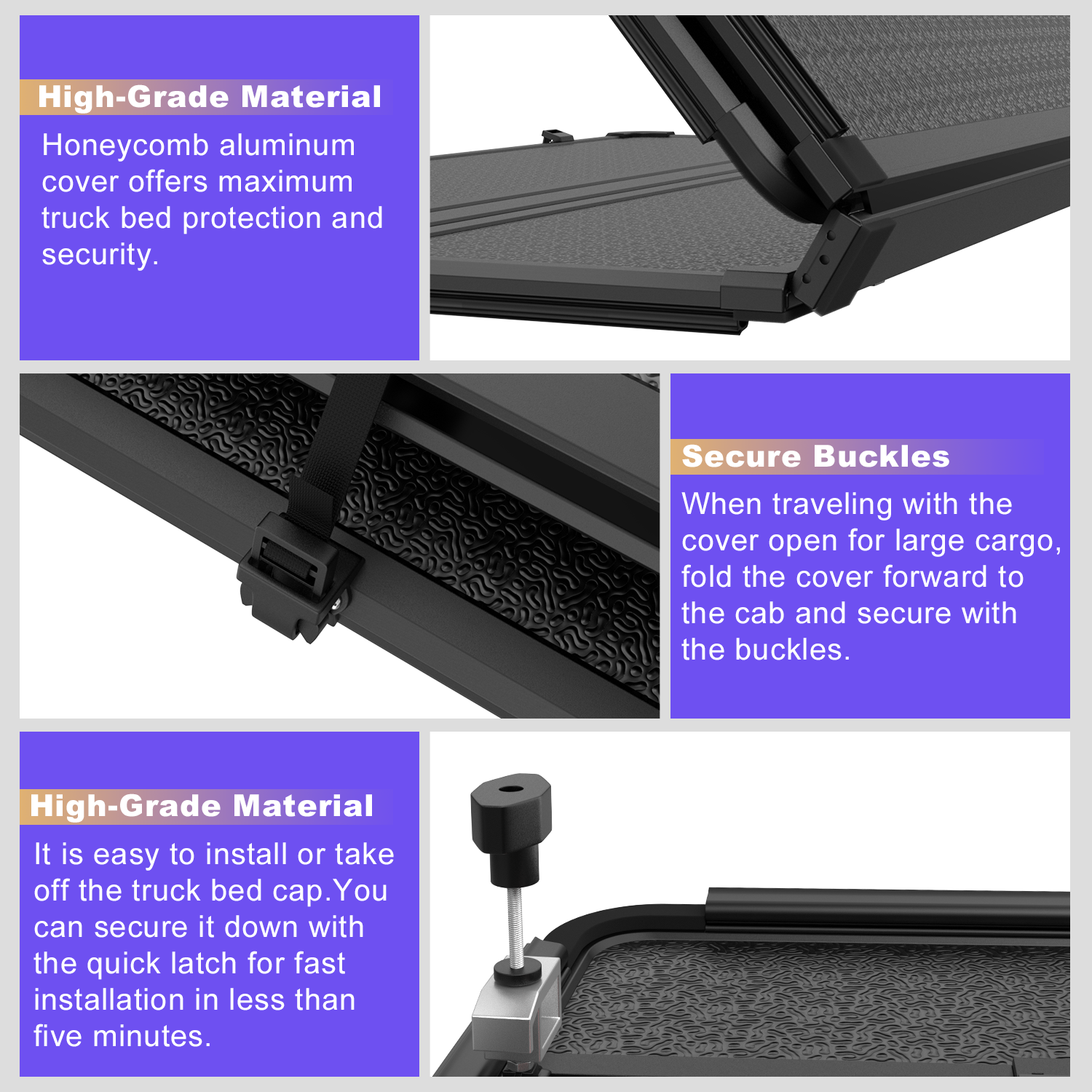 High-Grade Material

Honeycomb aluminum cover offers maximum truck bed protection and security.

Secure Buckles

When traveling with the cover open for large cargo, fold the cover forward to the cab and secure with the buckles.

High-Grade Material

It is easy to install or take off the truck bed cap.You can secure it down with the quick latch for fast installation in less than five minutes.