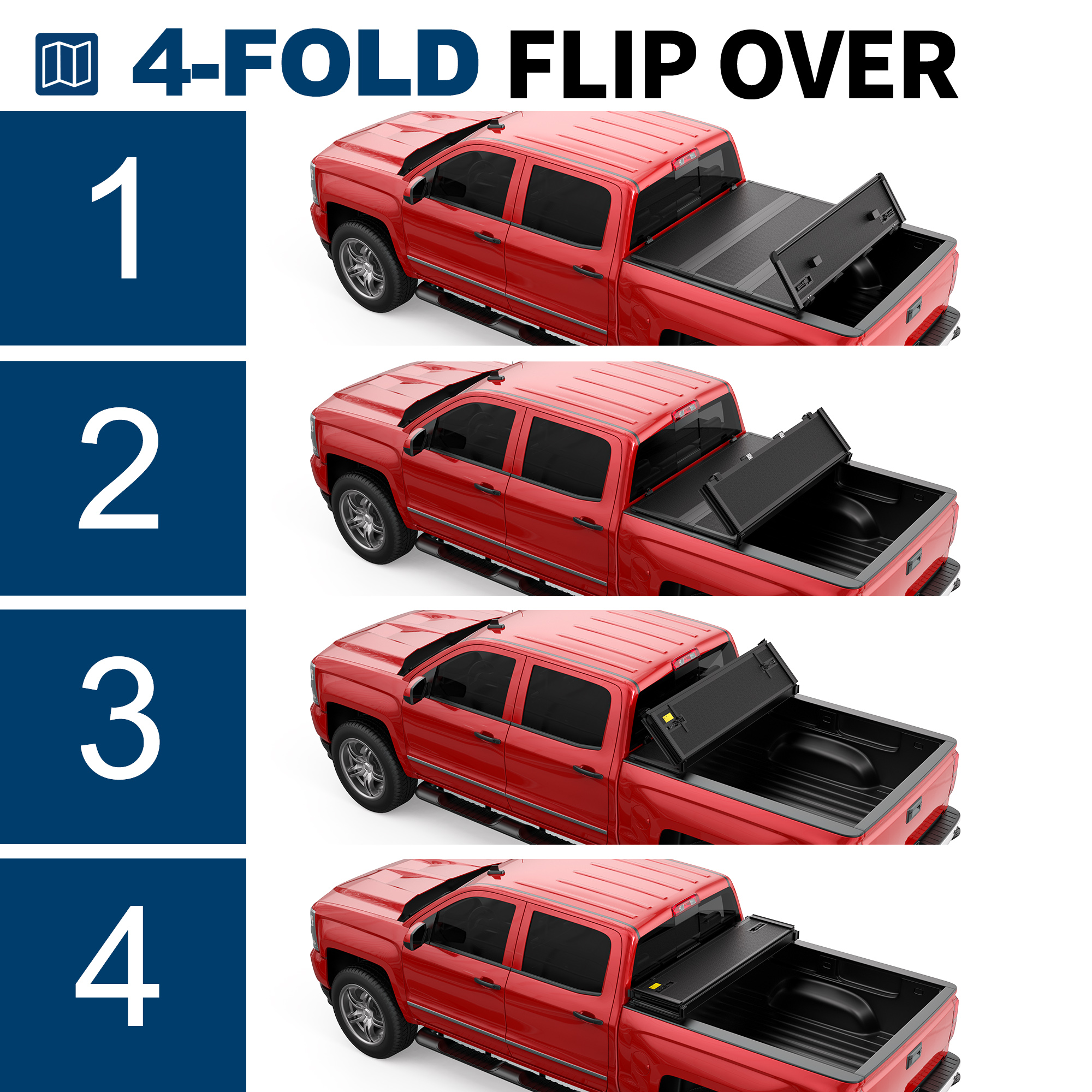 4-FOLD FLIP OVER

1

2

3

4