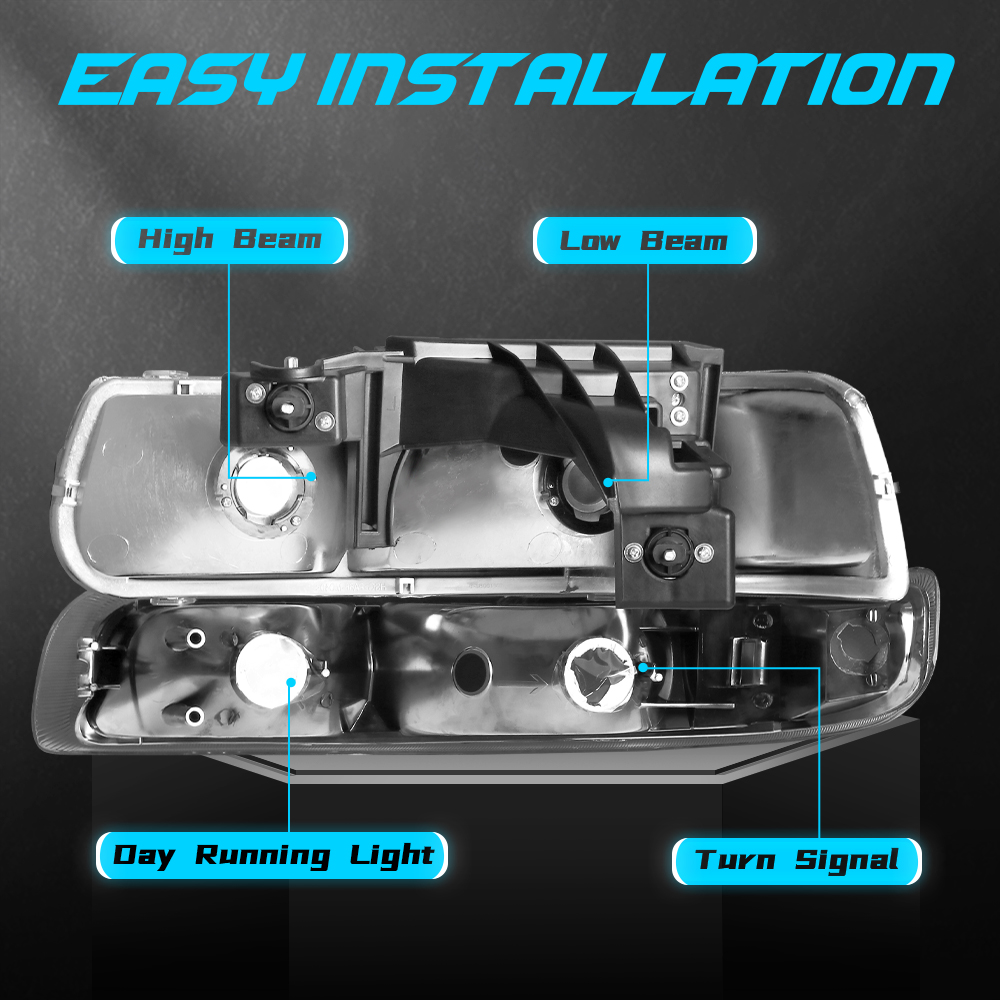 EASY INSTALLATION

High Beam

Low Beam

Day Running Light

Turn Signal