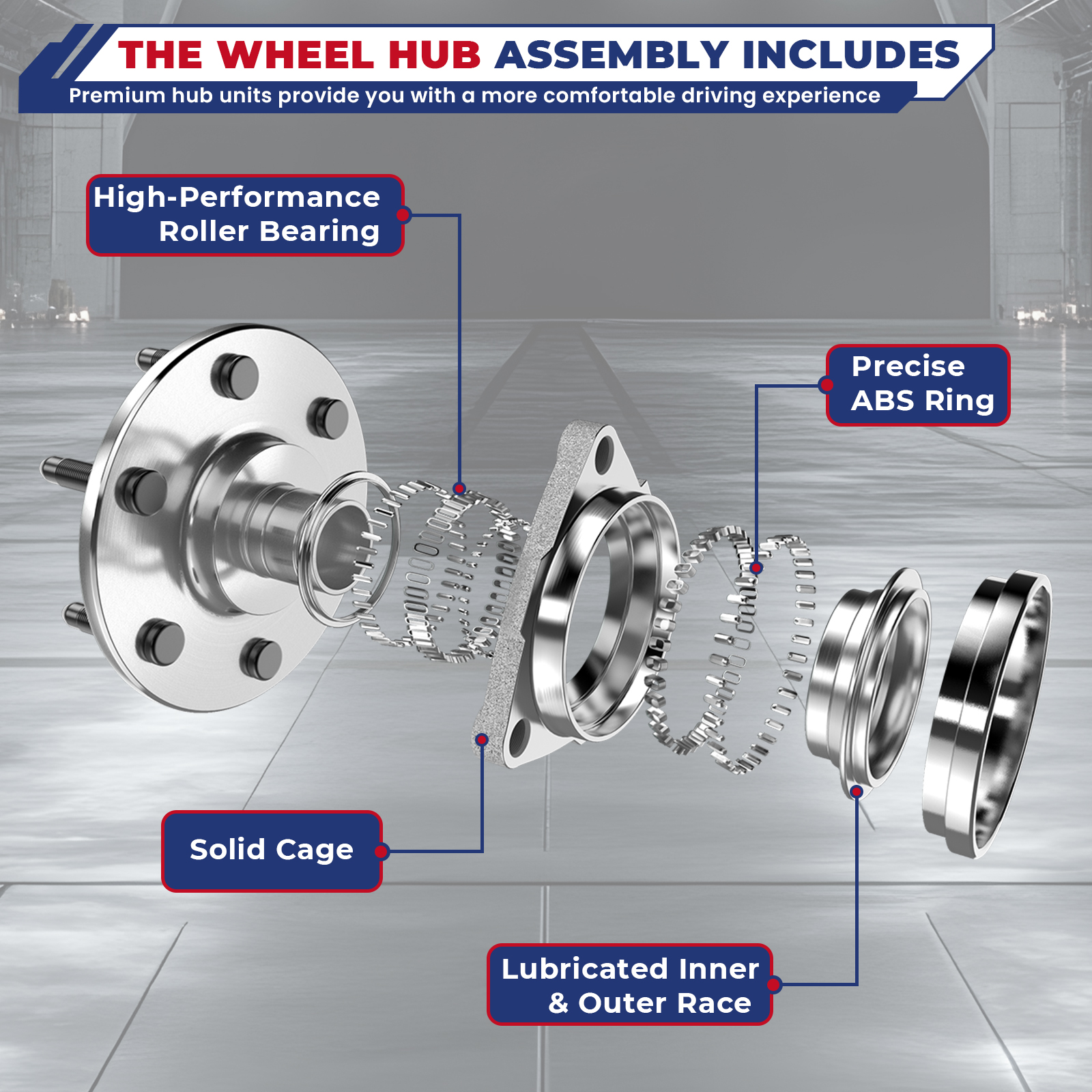 THE WHEEL HUB ASSEMBLY INCLUDES
Premium hub units provide you with a more comfortable driving experience

High-Performance Roller Bearing

Precise ABS Ring

Solid Cage

Lubricated Inner & Outer Race