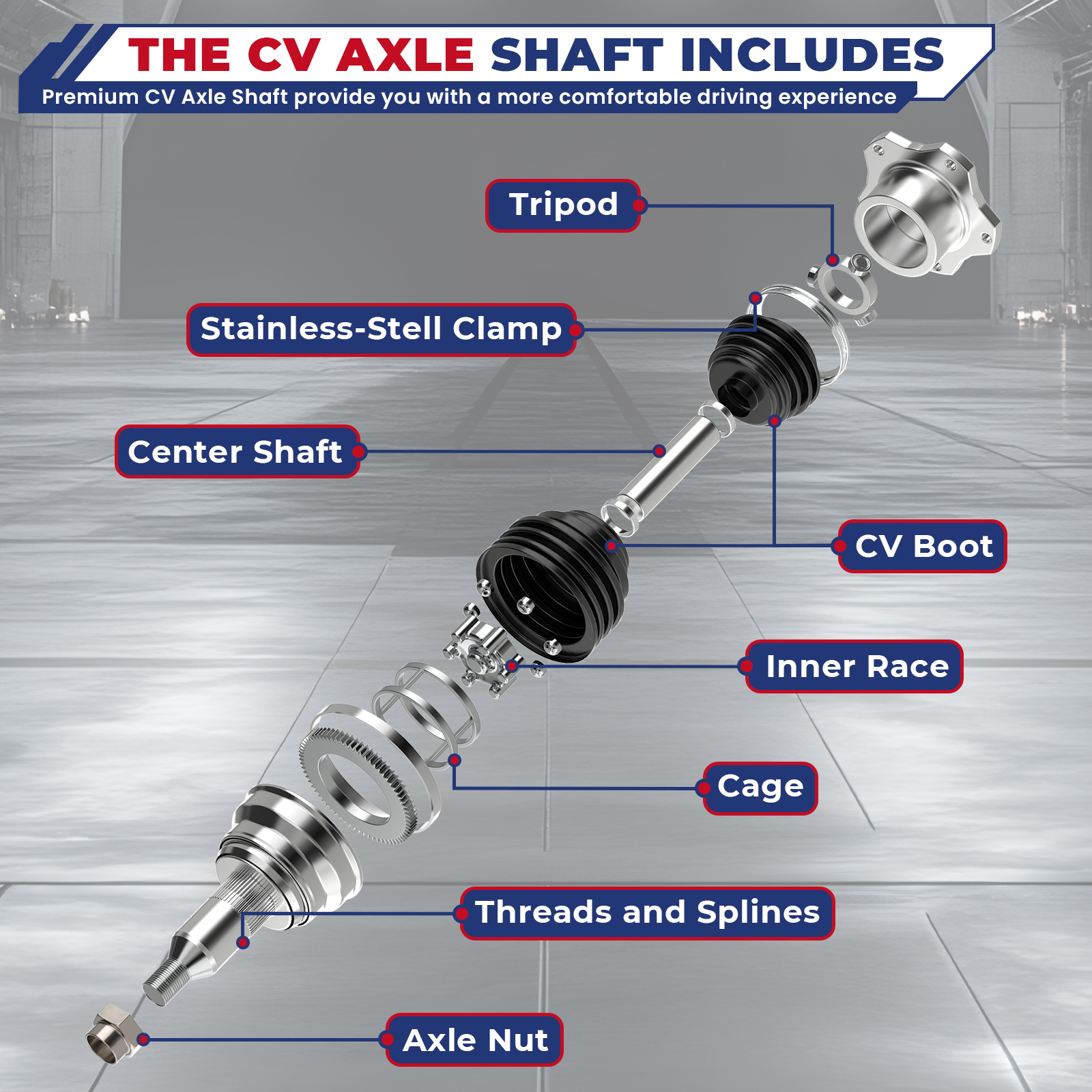 THE CV AXLE SHAFT INCLUDES
Premium CV Axle Shaft provide you with a more comfortable driving experience

Tripod

Stainless-Stell Clamp

Center Shaft

CV Boot

Inner Race

Cage

Threads and Splines

Axle Nut