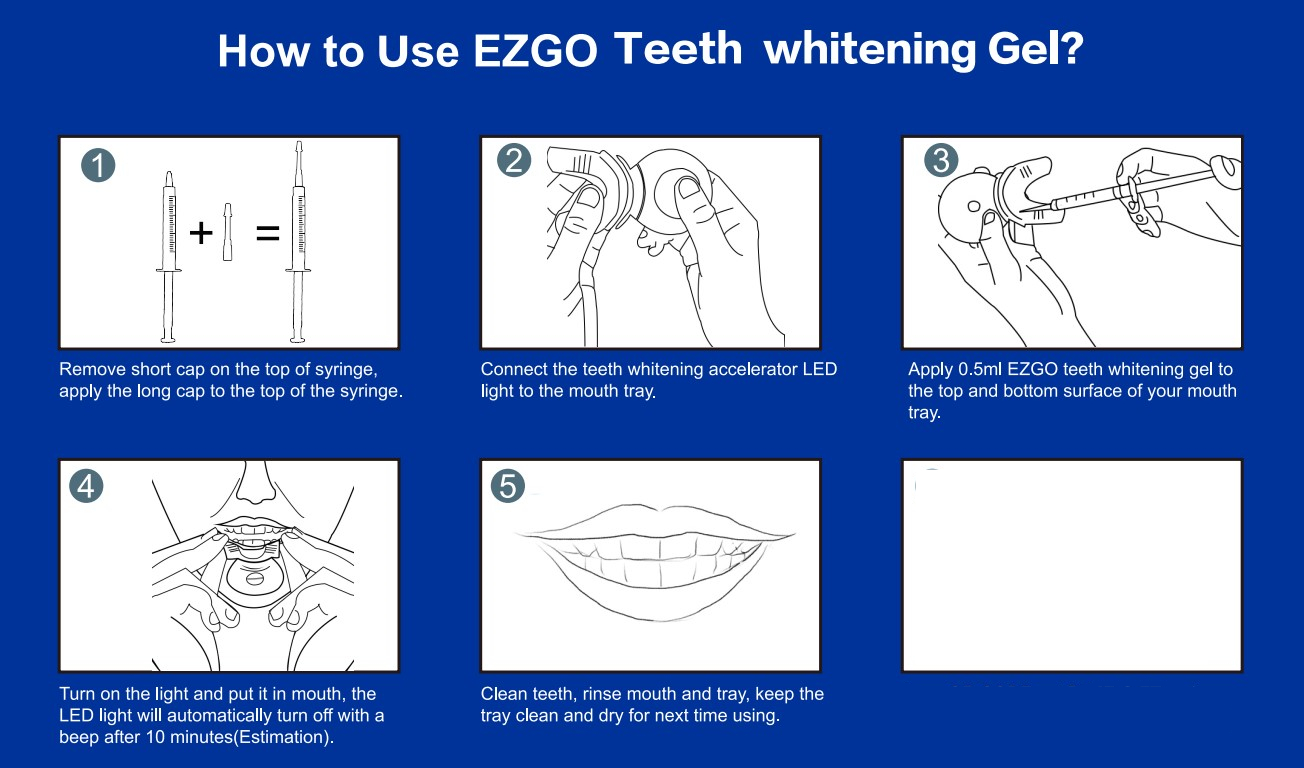 How to Use EZGO Teeth whitening Gel?

1

+ =

Remove short cap on the top of syringe, apply the long cap to the top of the syringe.

2

Connect the teeth whitening accelerator LED light to the mouth tray.

3

Apply 0.5ml EZGO teeth whitening gel to the top and bottom surface of your mouth tray.

4

Turn on the light and put it in mouth, the LED light will automatically turn off with a beep after 10 minutes(Estimation).

5

Clean teeth, rinse mouth and tray, keep the tray clean and dry for next time using.